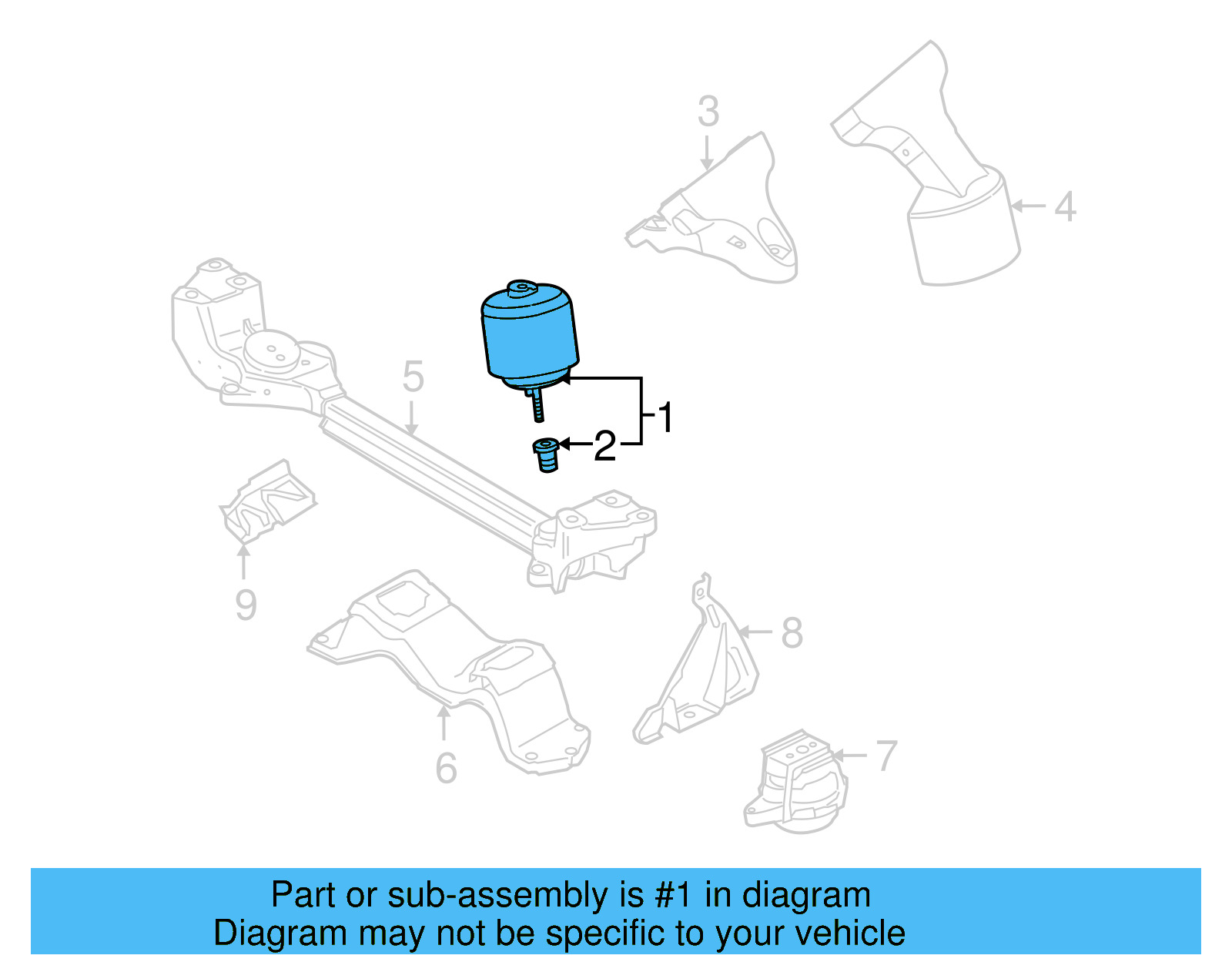 3
4
5
1
2
9
8
6
7

Part or sub-assembly is #1 in diagram
Diagram may not be specific to your vehicle