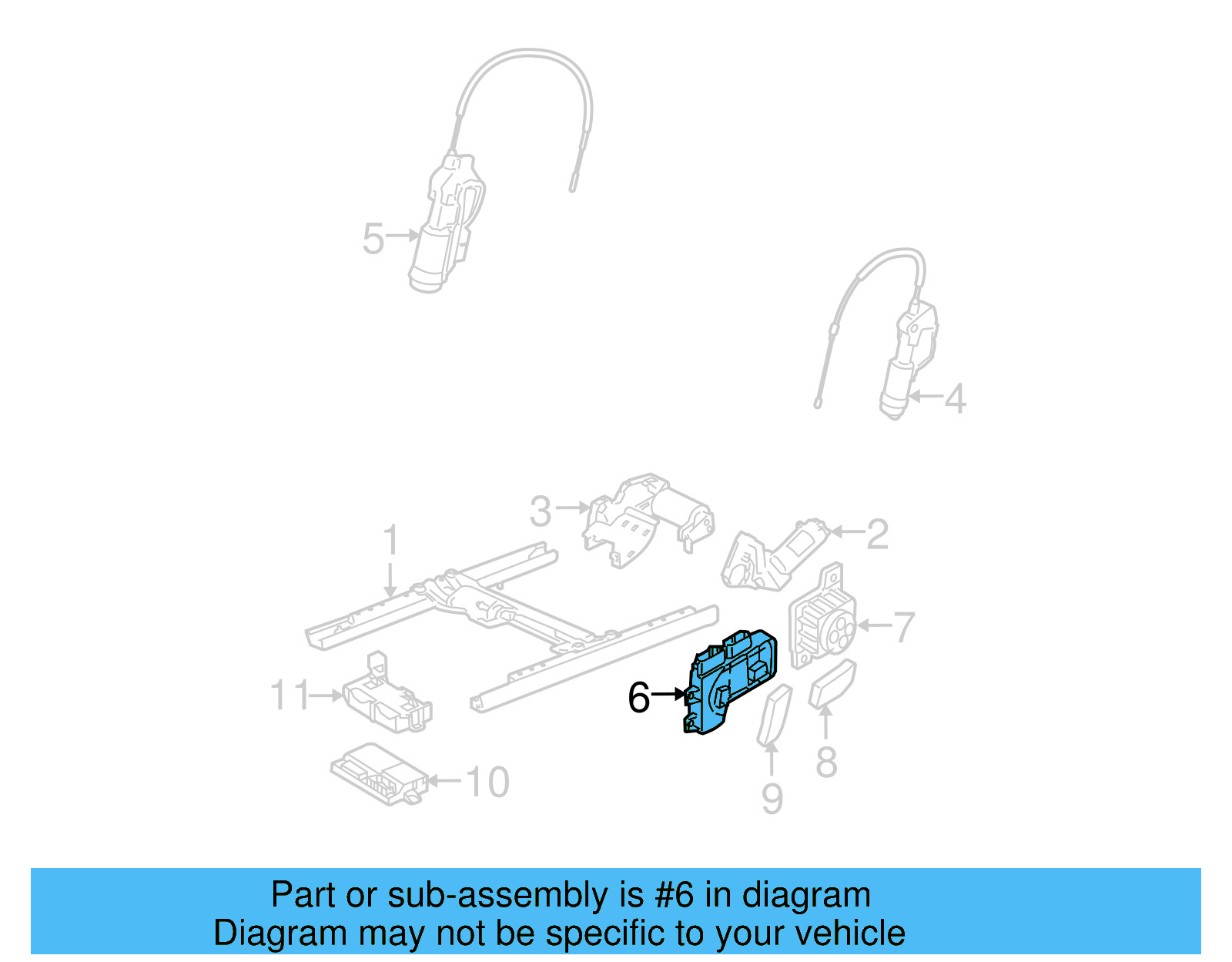 5
4
3
2
1
7
6
11
8
9
10

Part or sub-assembly is #6 in diagram
Diagram may not be specific to your vehicle