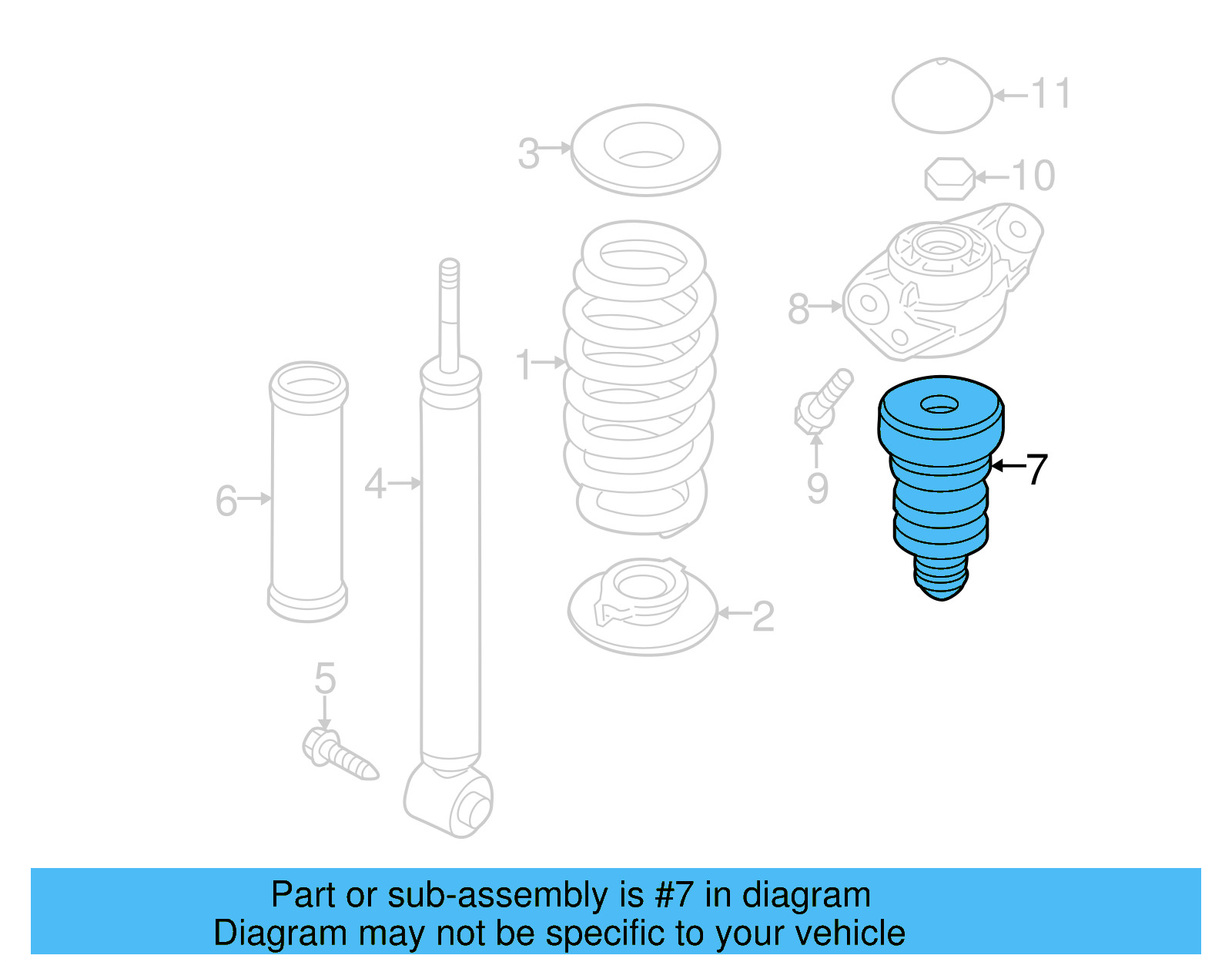 11
3
10
8
1
9
7
6
4
2
5

Part or sub-assembly is #7 in diagram
Diagram may not be specific to your vehicle