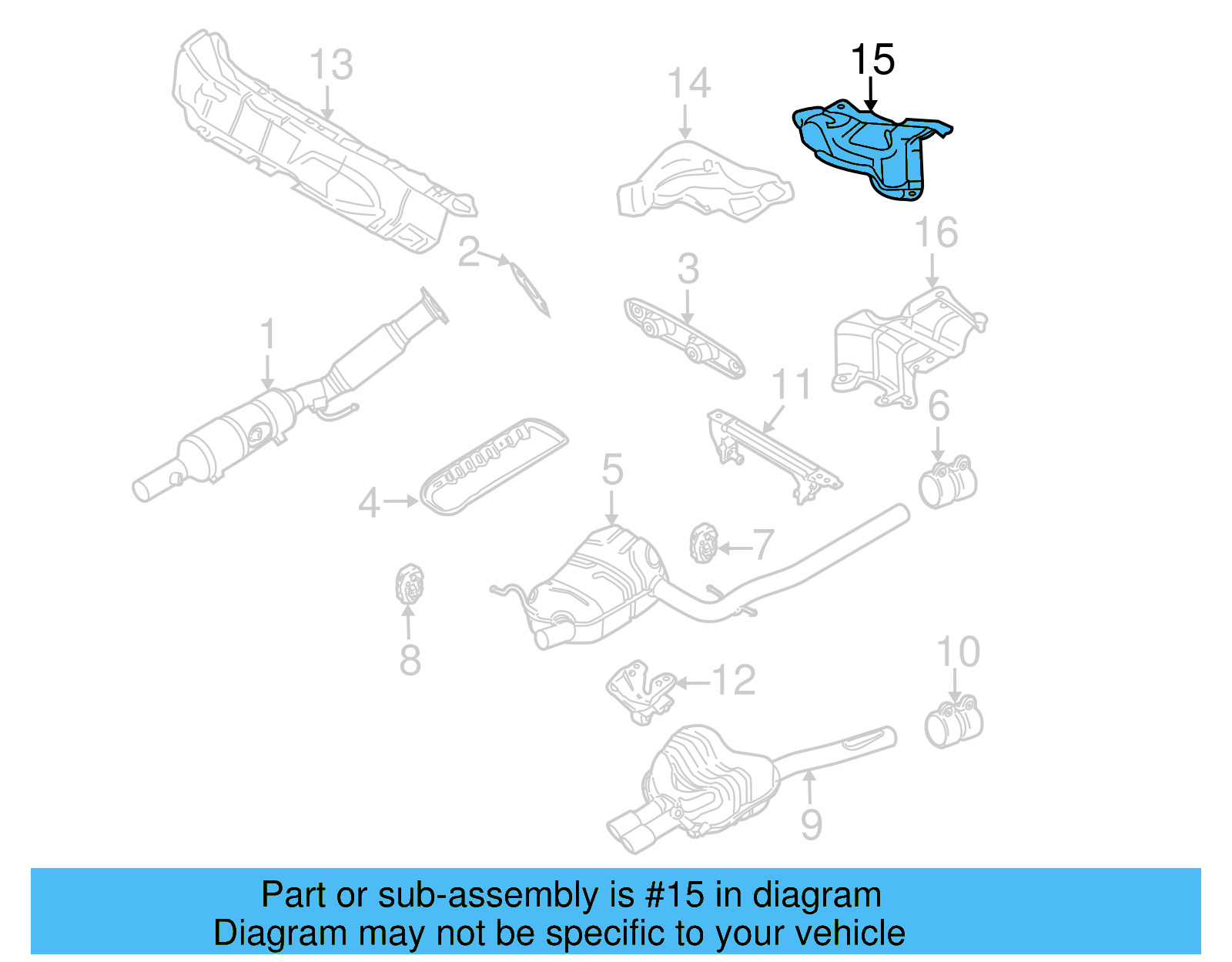 13
14
15
2
3
16
1
11
6
4
5
7
8
12
10
9

Part or sub-assembly is #15 in diagram
Diagram may not be specific to your vehicle