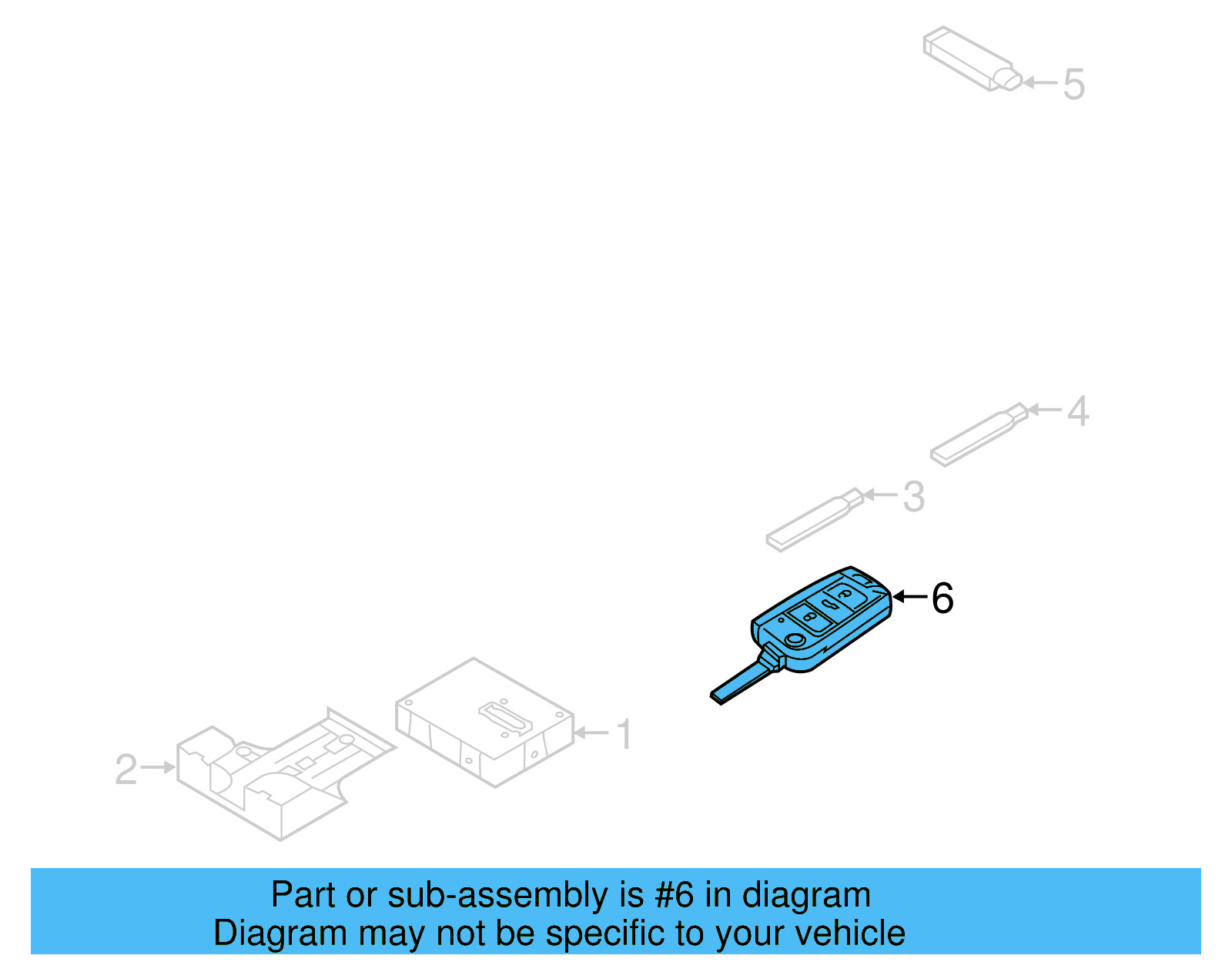 5

4

3

6

1

2

Part or sub-assembly is #6 in diagram
Diagram may not be specific to your vehicle