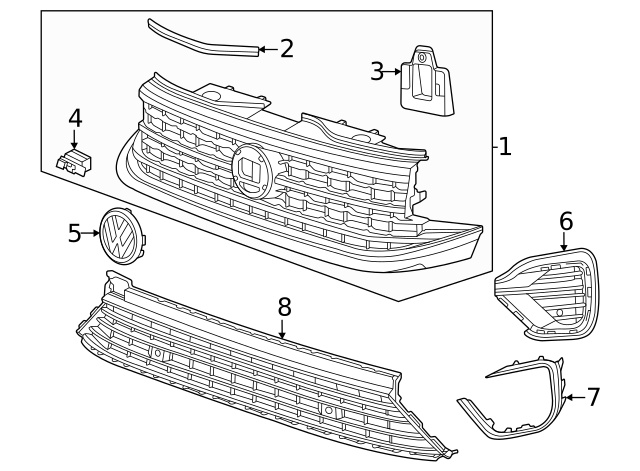 2
3
4
1
5
6
8
7