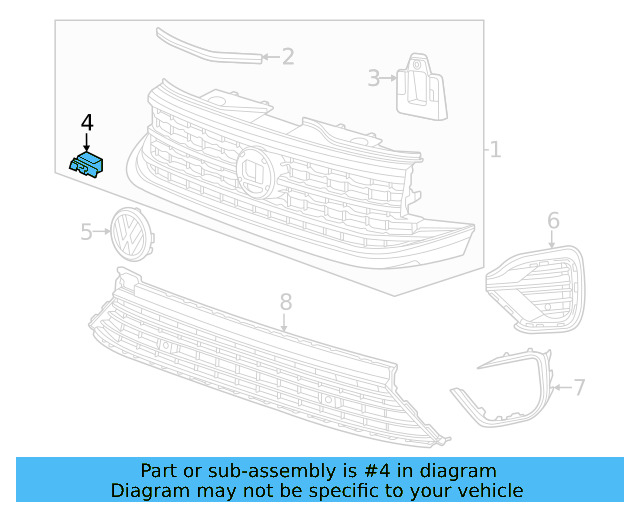 2
3
4
1
5
6
8
7

Part or sub-assembly is #4 in diagram
Diagram may not be specific to your vehicle