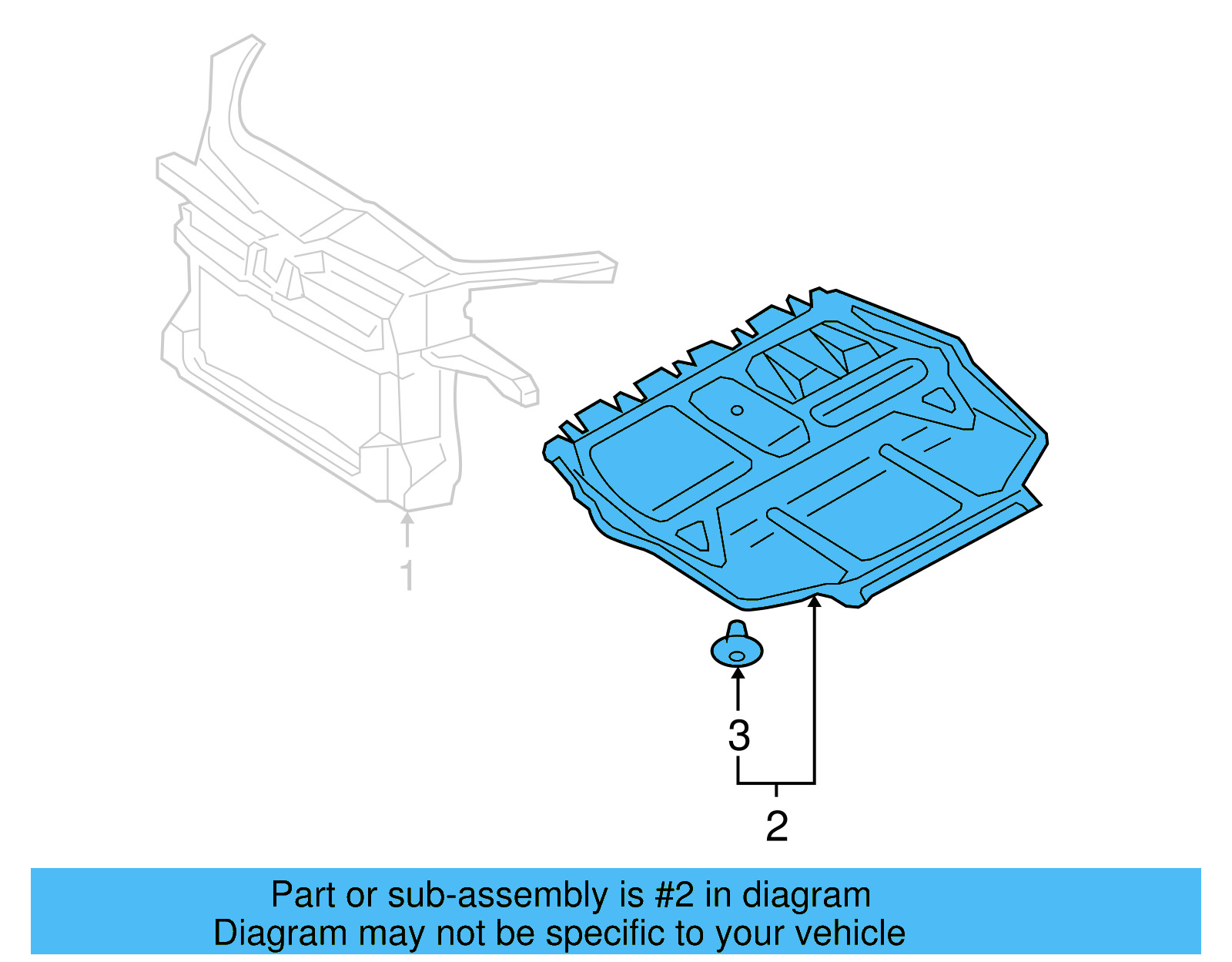 1

3

2

Part or sub-assembly is #2 in diagram
Diagram may not be specific to your vehicle