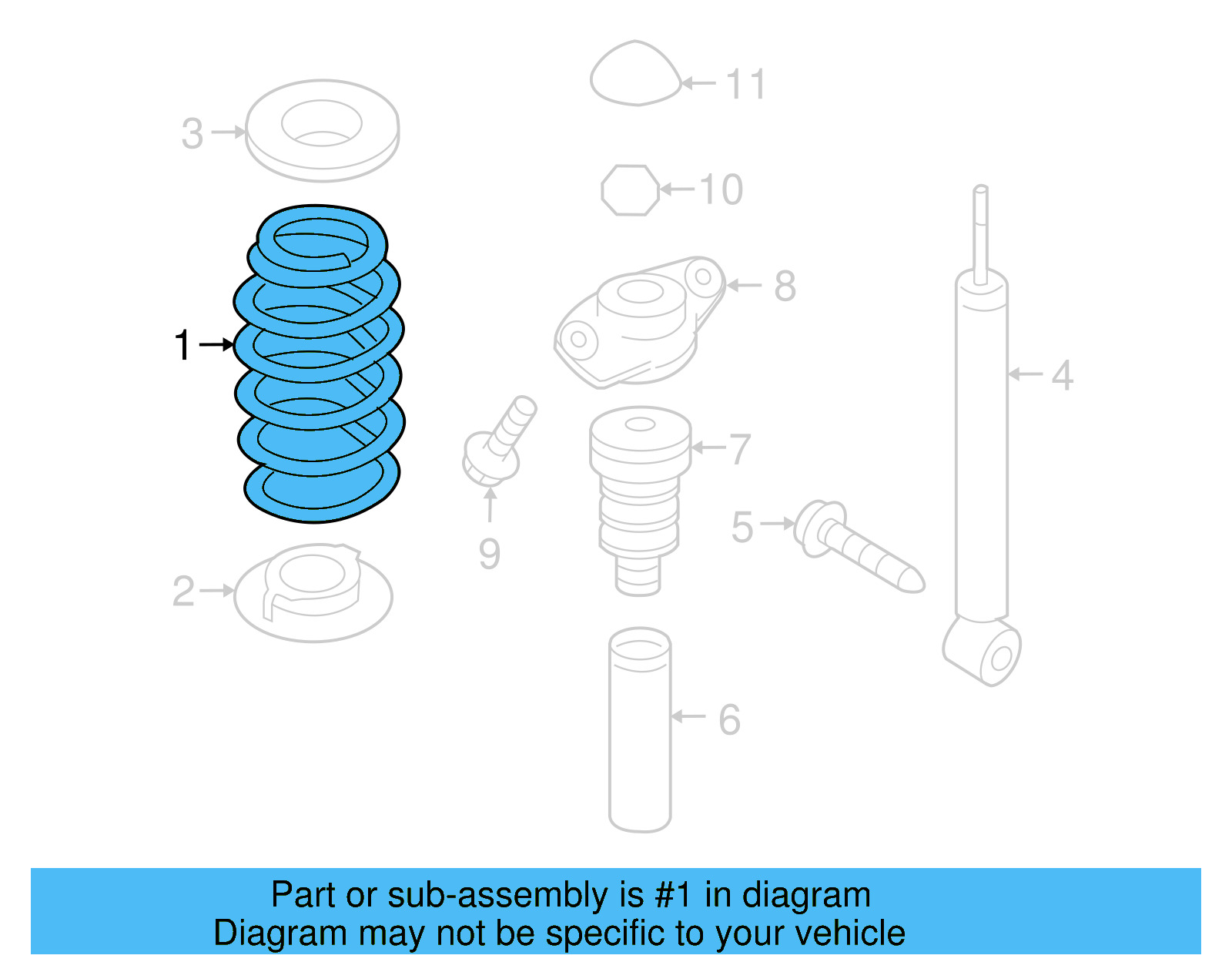 11
3
10
8
1
4
7
9
5
2
6

Part or sub-assembly is #1 in diagram
Diagram may not be specific to your vehicle