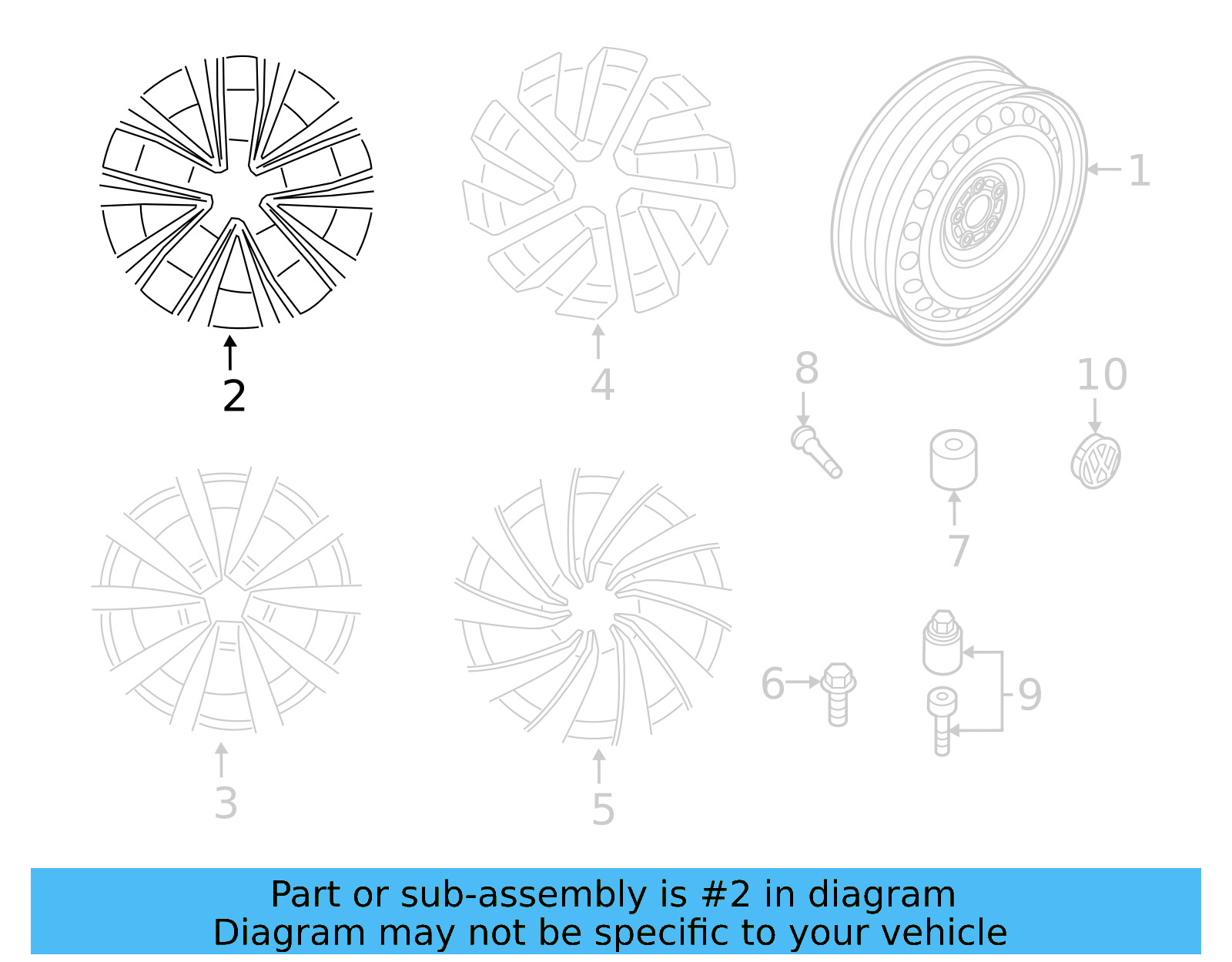 2
4
1
8
10
7
3
5
6
9

Part or sub-assembly is #2 in diagram
Diagram may not be specific to your vehicle