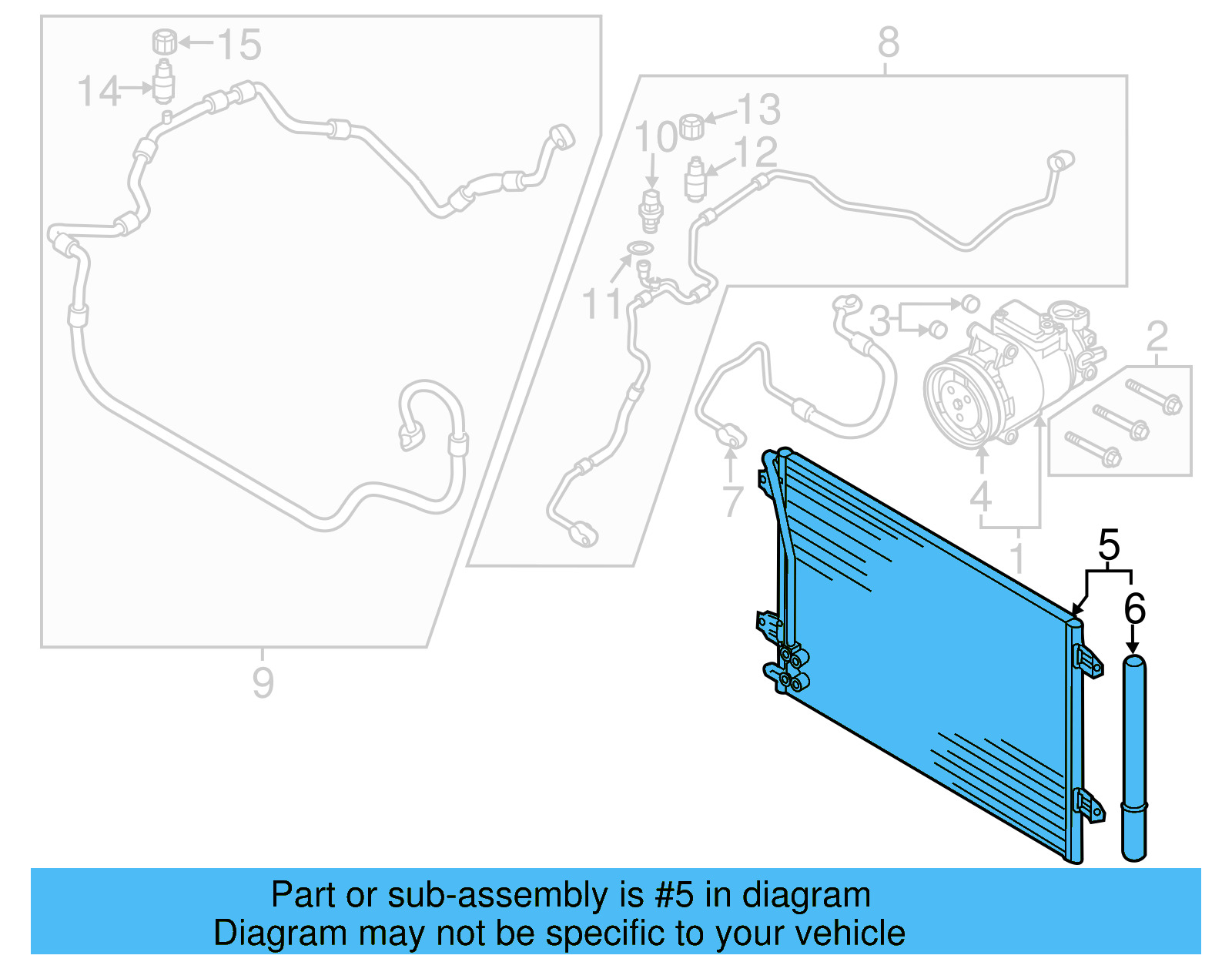 15
14
8
13
10
12
11
3
2
7
4
1
5
6
9

Part or sub-assembly is #5 in diagram
Diagram may not be specific to your vehicle