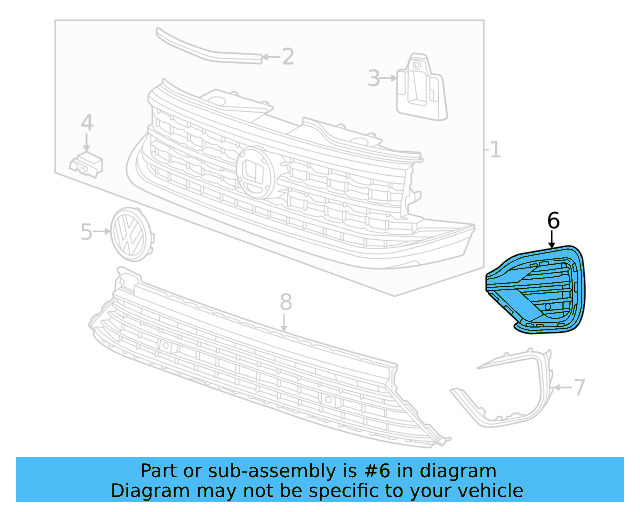 2
3
4
1
5
6
8
7

Part or sub-assembly is #6 in diagram
Diagram may not be specific to your vehicle