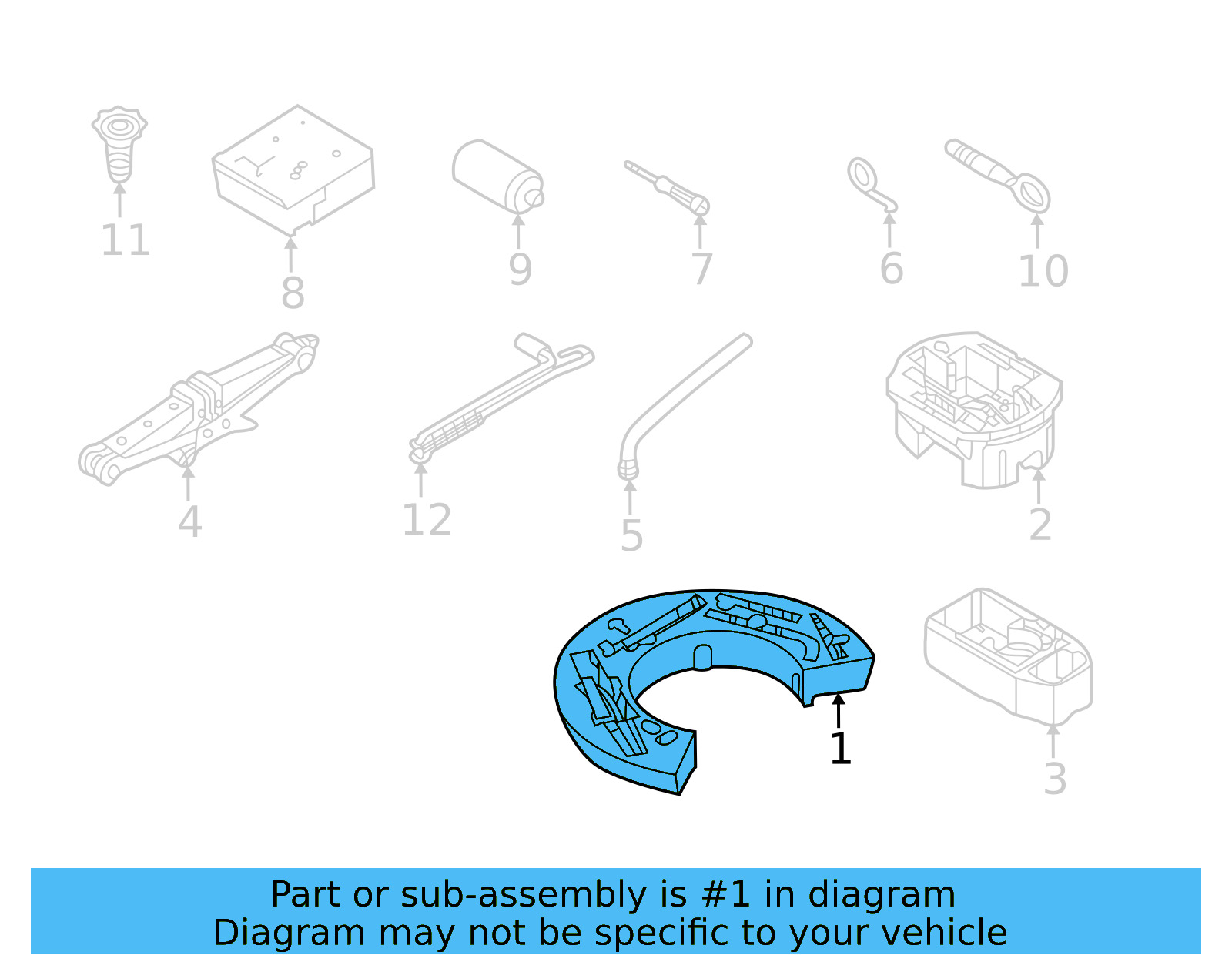 11
8
9
7
6
10
4
12
5
2
1
3

Part or sub-assembly is #1 in diagram
Diagram may not be specific to your vehicle