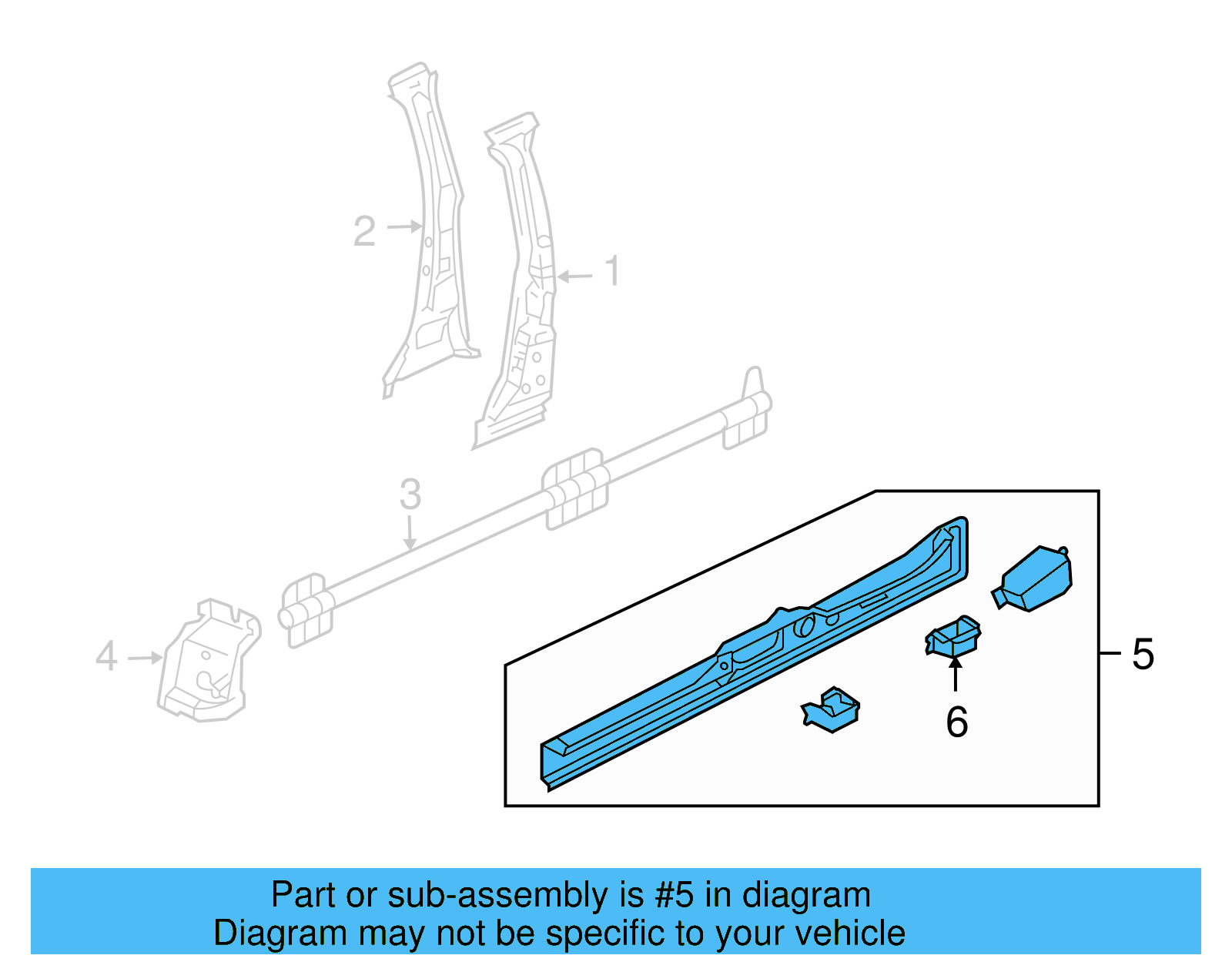 2
1
3
4
5
6

Part or sub-assembly is #5 in diagram
Diagram may not be specific to your vehicle