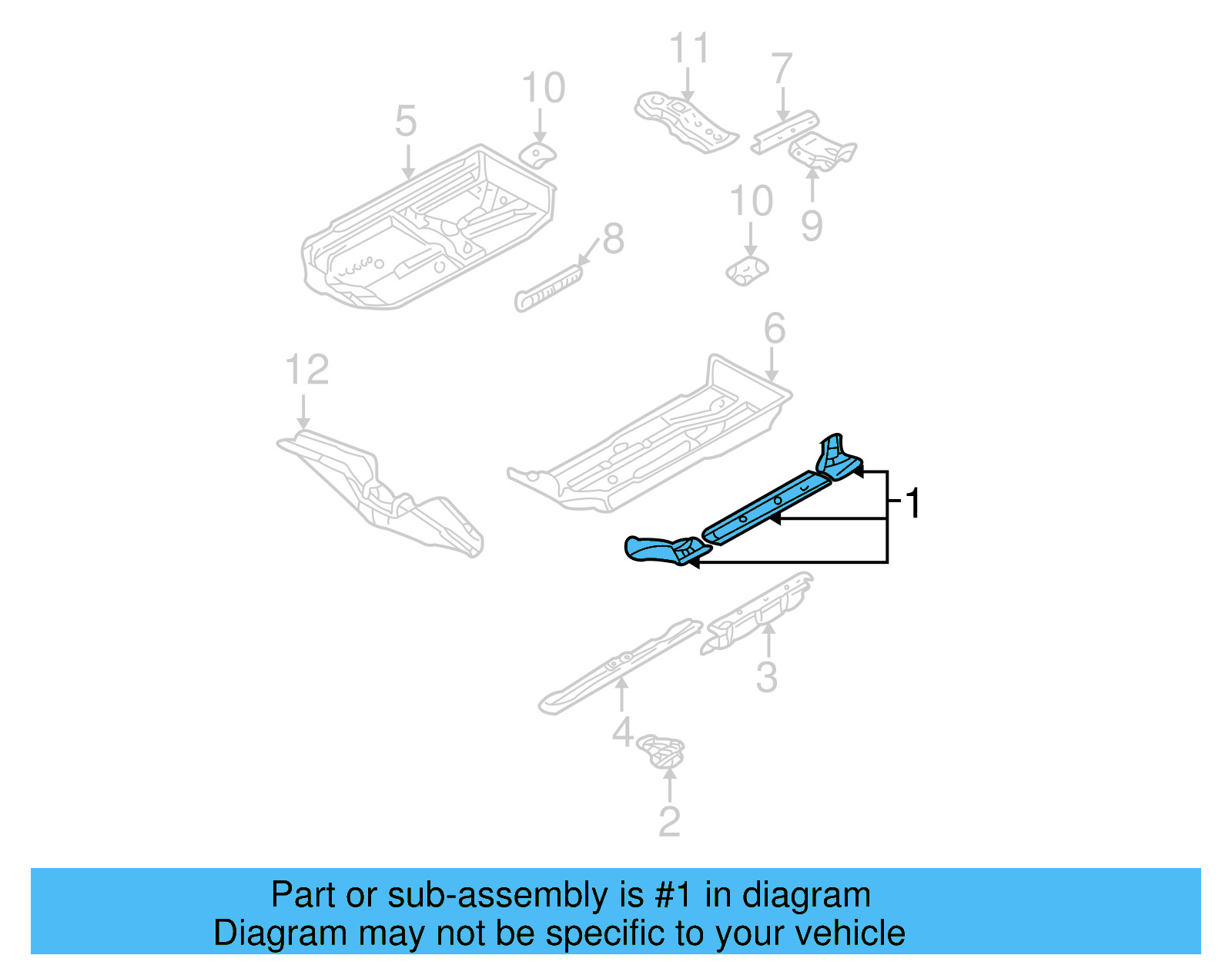 11
7
10
5
10
9
8
6
12
1
3
4
2

Part or sub-assembly is #1 in diagram
Diagram may not be specific to your vehicle