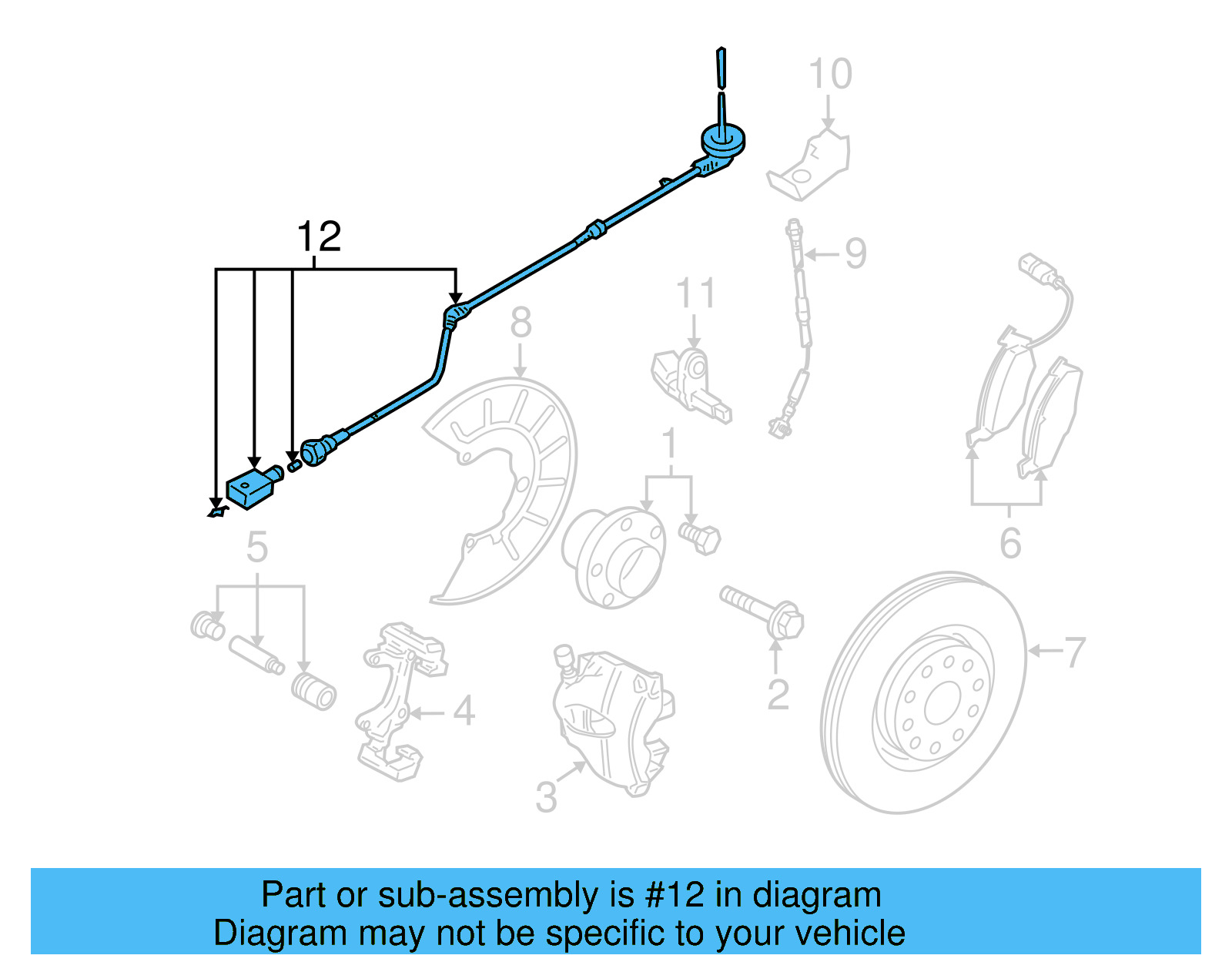 10
12
9
11
8
1
6
5
7
4
2
3

Part or sub-assembly is #12 in diagram
Diagram may not be specific to your vehicle