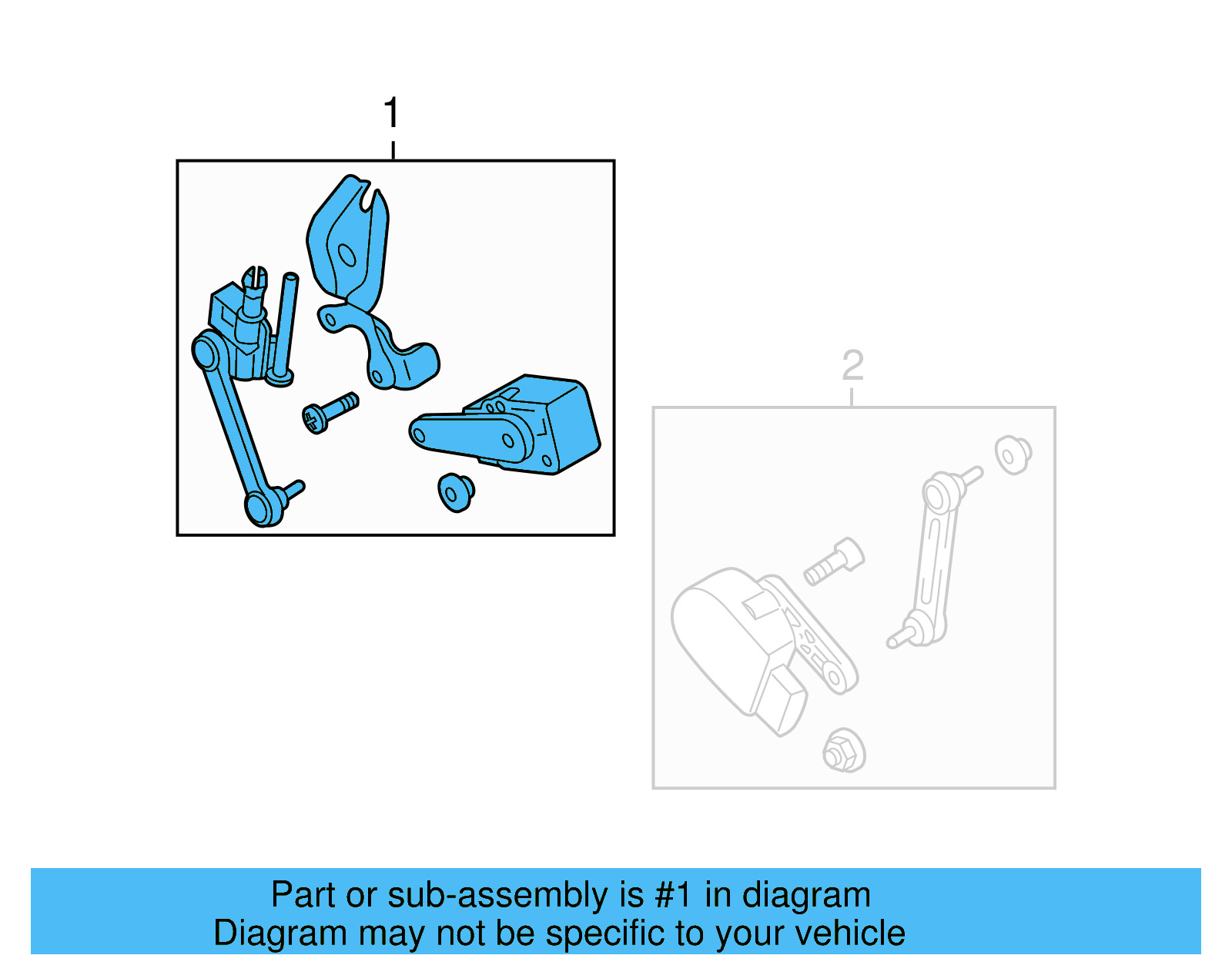 1

2

Part or sub-assembly is #1 in diagram
Diagram may not be specific to your vehicle