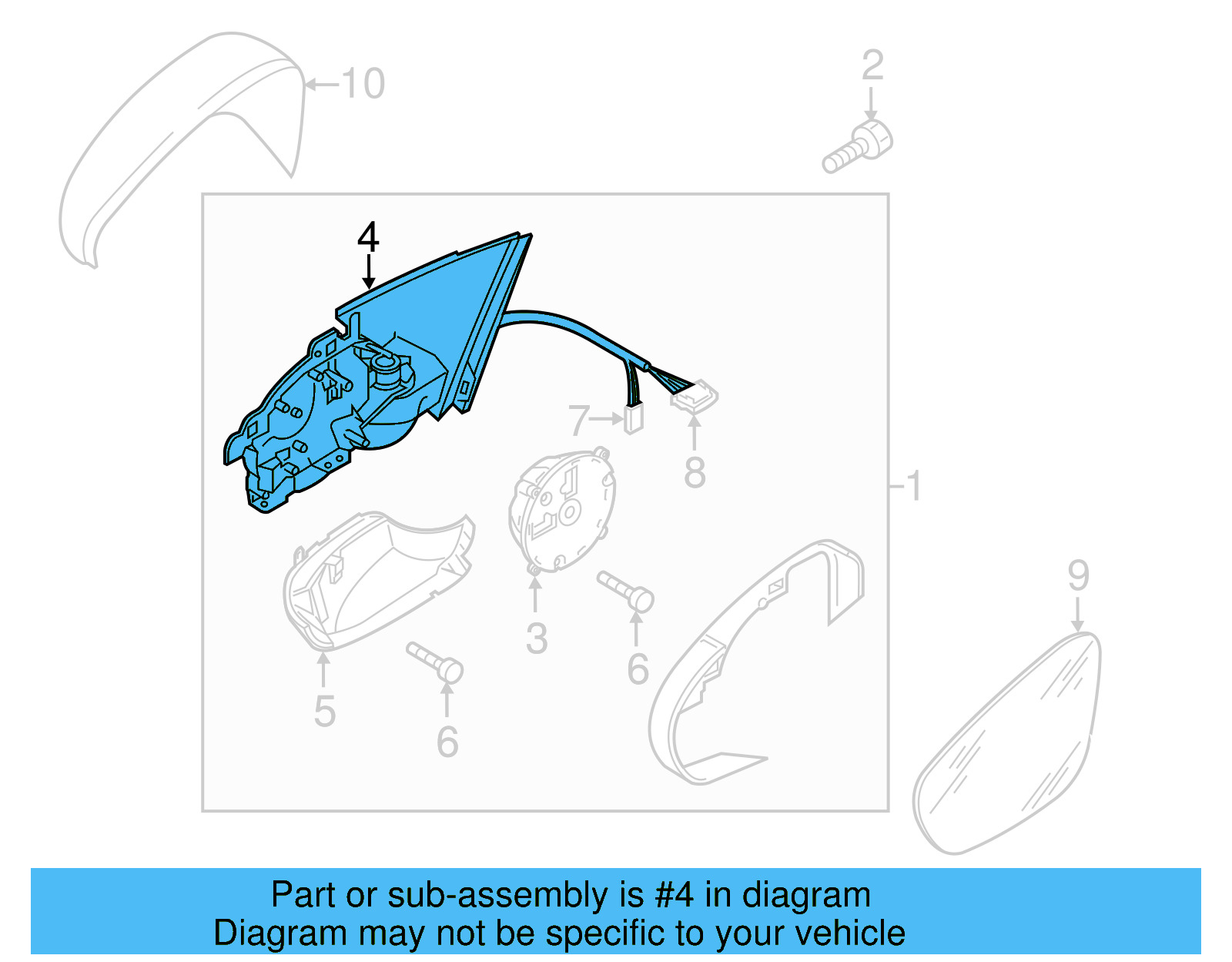 10
2
4
7
8
1
3
6
5
6
9

Part or sub-assembly is #4 in diagram
Diagram may not be specific to your vehicle