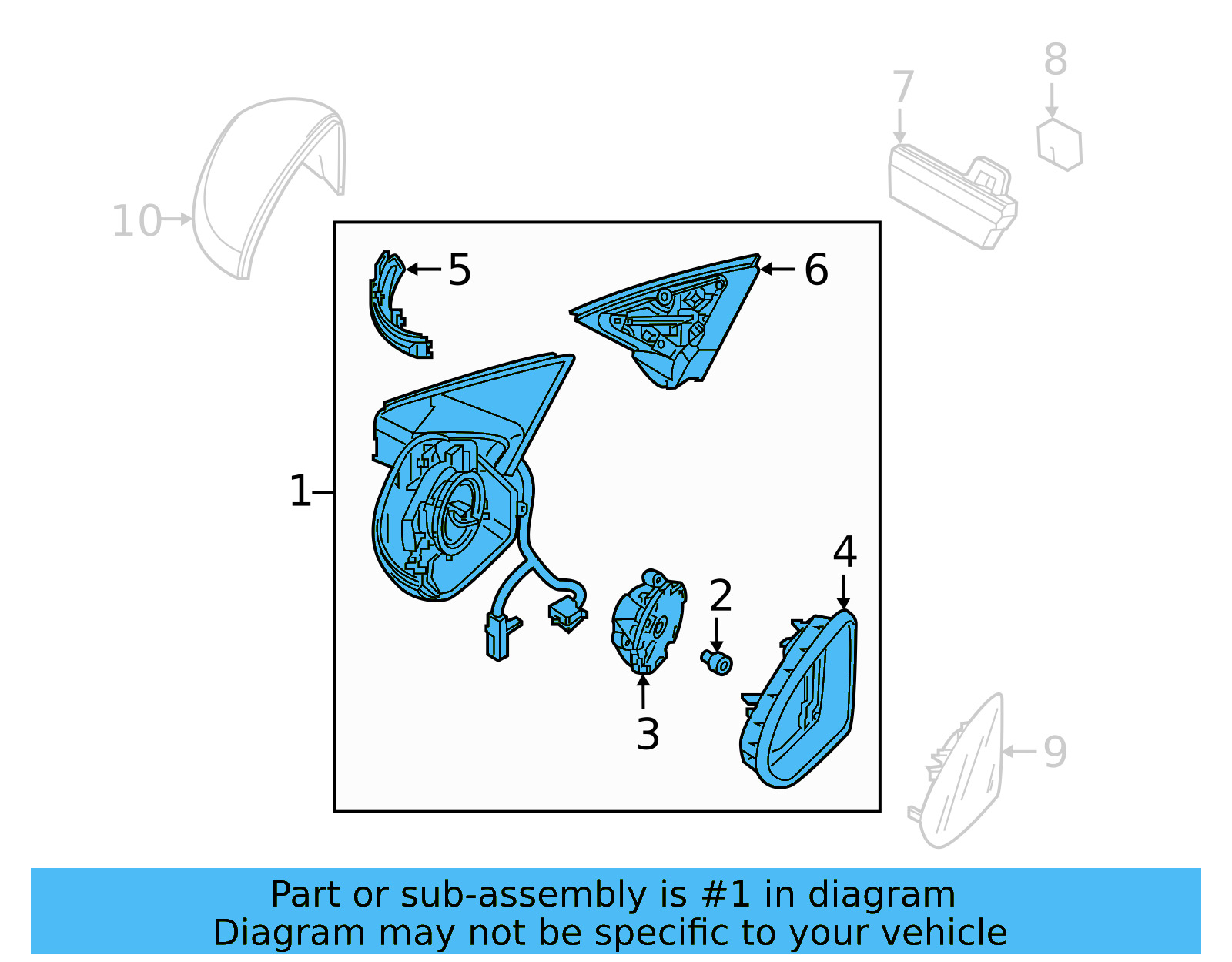 8
7
10
5
6
1
4
2
3
9

Part or sub-assembly is #1 in diagram
Diagram may not be specific to your vehicle