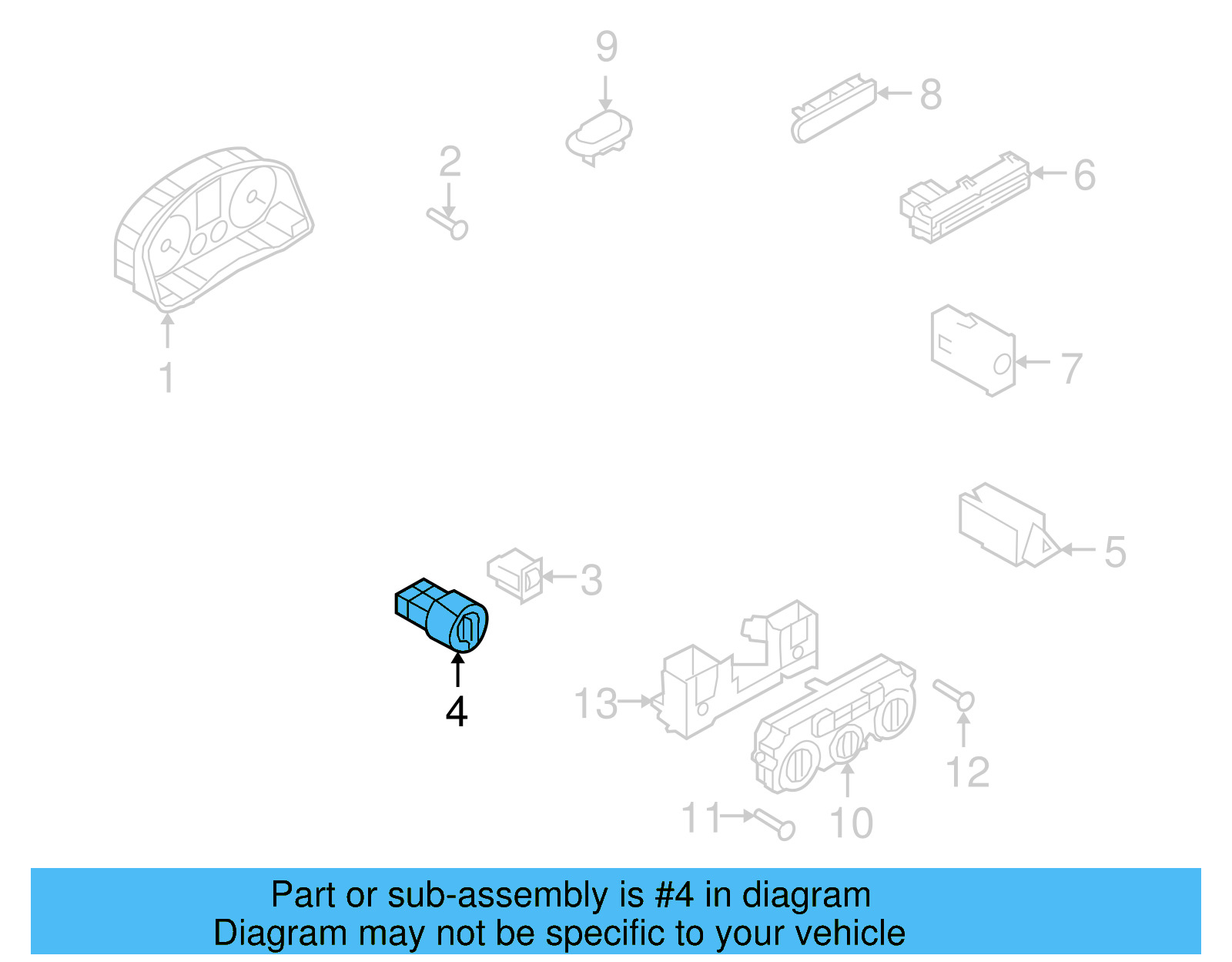 9
8
2
6
1
7
5
3
4
13
12
11
10

Part or sub-assembly is #4 in diagram
Diagram may not be specific to your vehicle