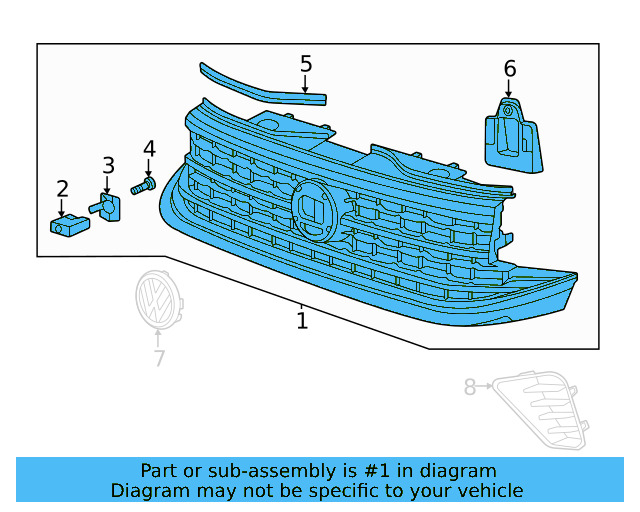 5
6
4
3
2
1
7
8

Part or sub-assembly is #1 in diagram
Diagram may not be specific to your vehicle