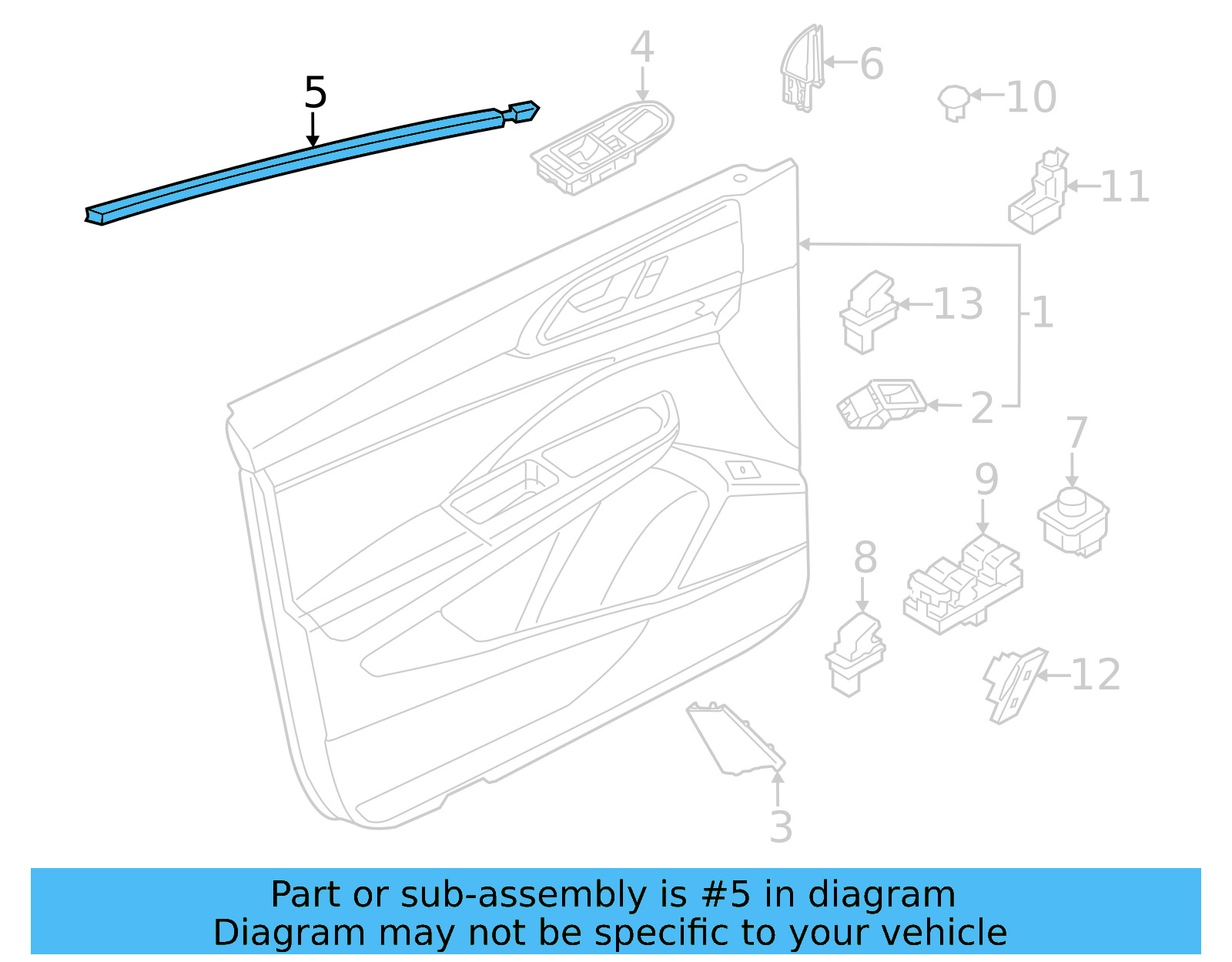 5
4
6
10
11
13
1
2
7
9
8
12
3

Part or sub-assembly is #5 in diagram
Diagram may not be specific to your vehicle