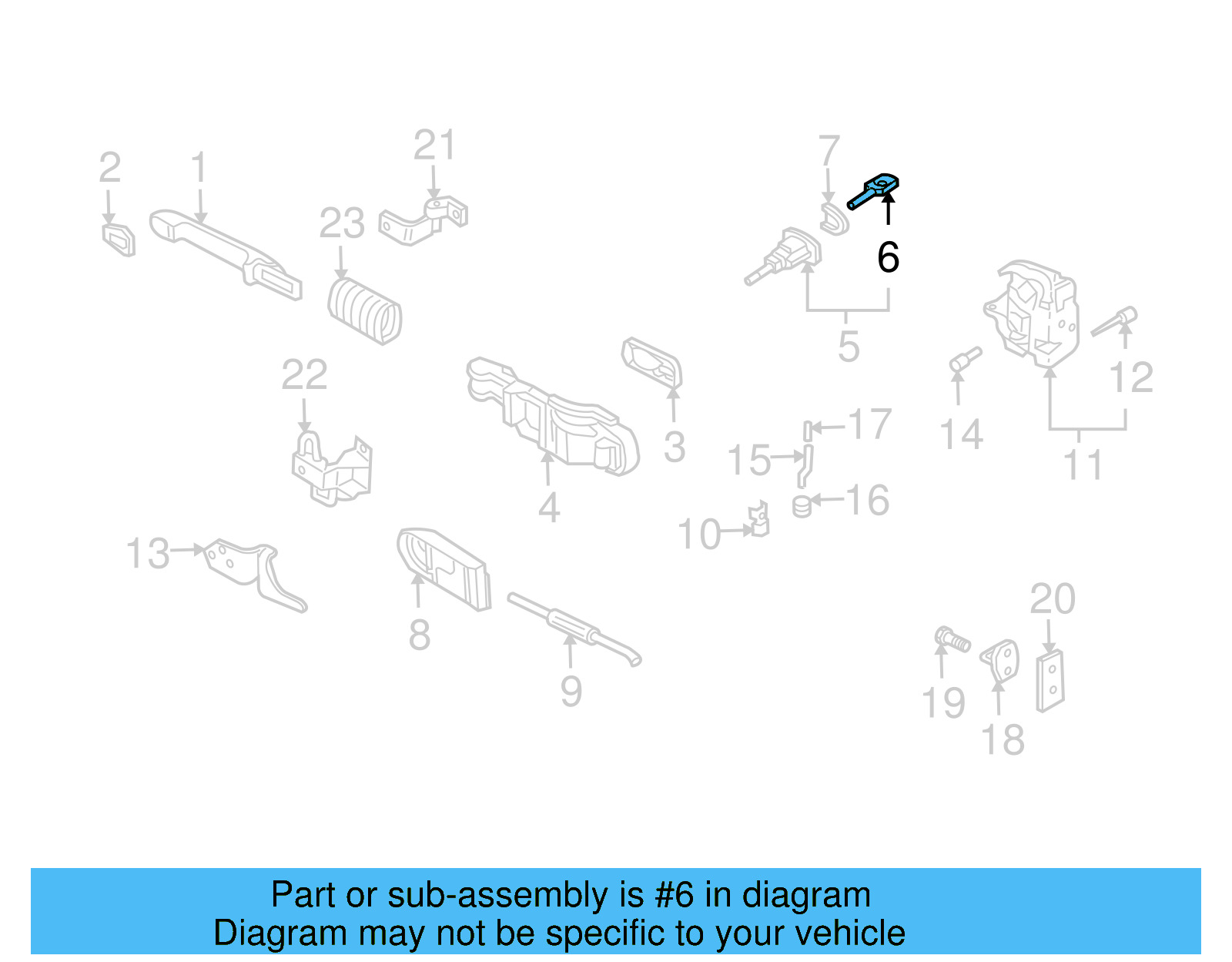 2
1
21
23
7
6
5
22
4
3
17
15
16
10
14
12
11
13
8
9
20
19
18

Part or sub-assembly is #6 in diagram
Diagram may not be specific to your vehicle