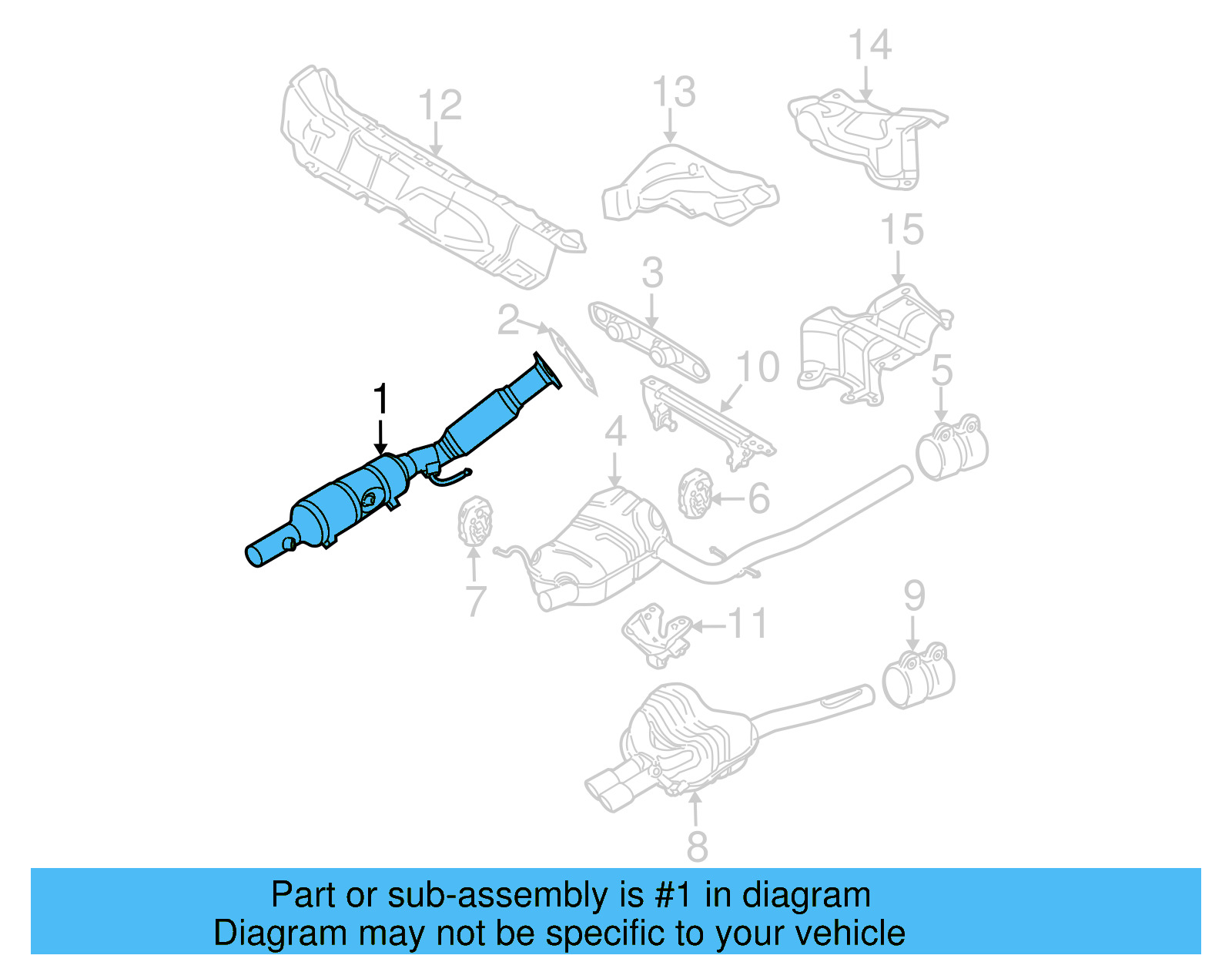 14
12
13
15
3
2
10
5
1
4
6
7
11
9
8

Part or sub-assembly is #1 in diagram
Diagram may not be specific to your vehicle