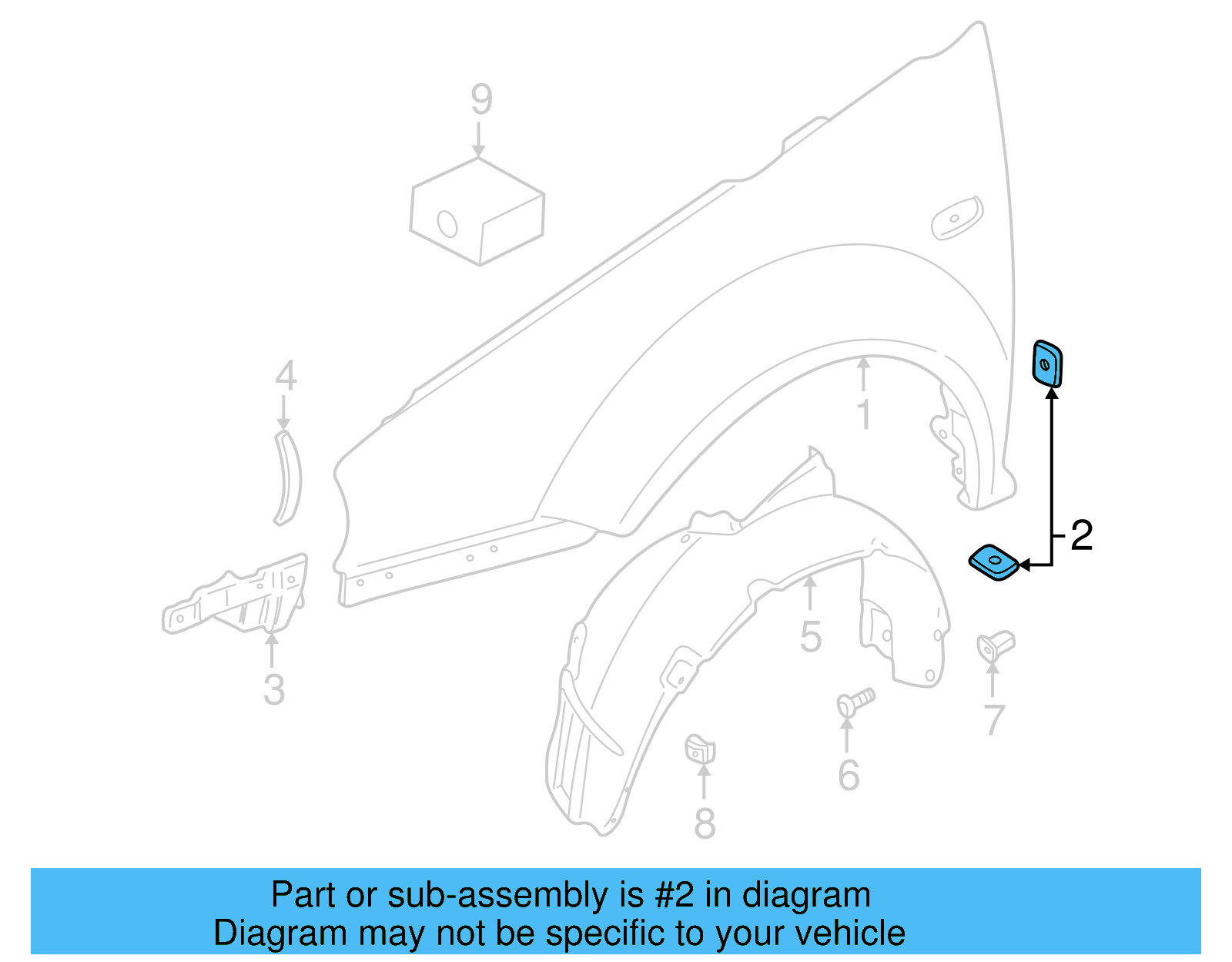 9

4

1

2

3

5

7

6

8

Part or sub-assembly is #2 in diagram
Diagram may not be specific to your vehicle