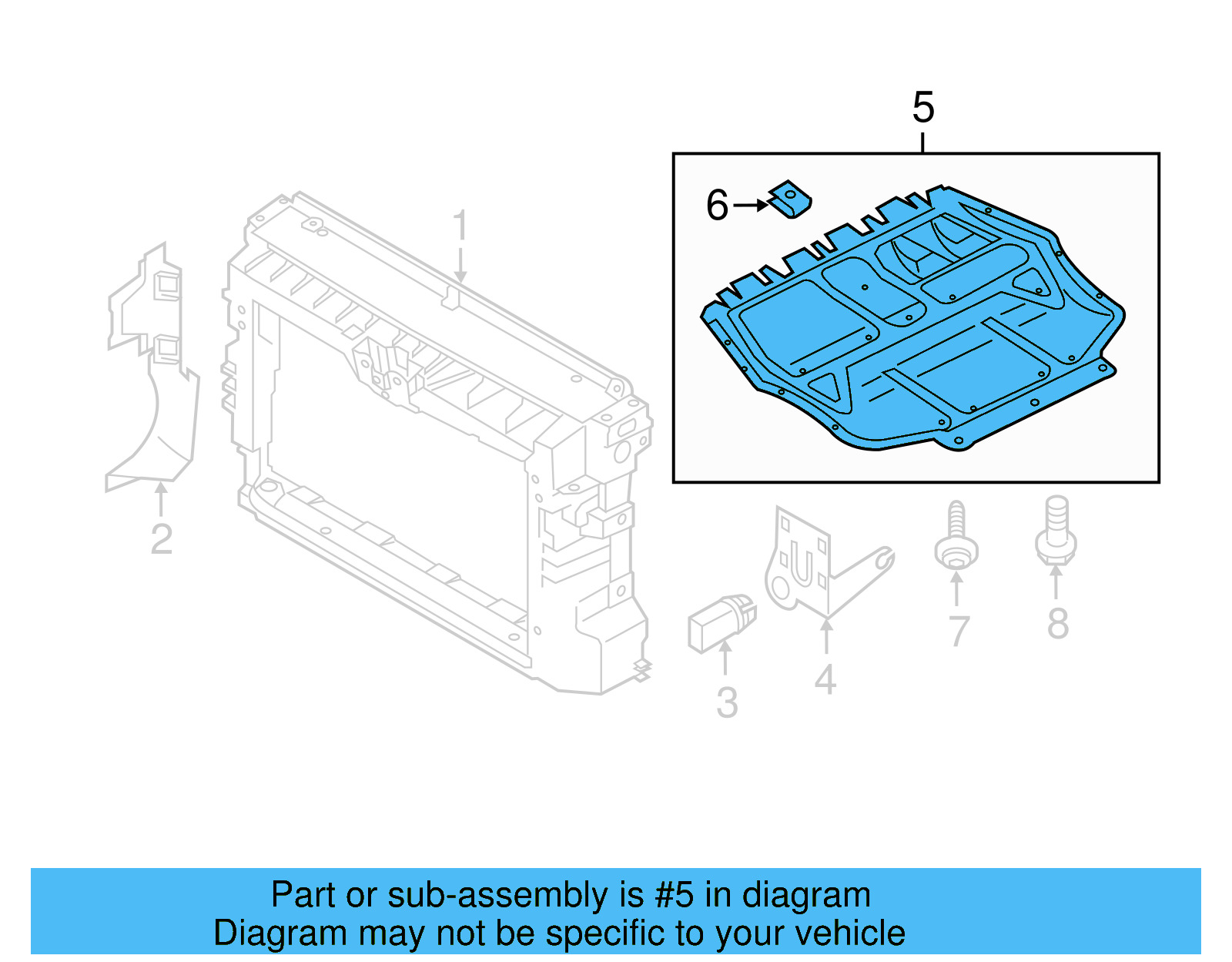 5
6
1
2
3
4
7
8

Part or sub-assembly is #5 in diagram
Diagram may not be specific to your vehicle