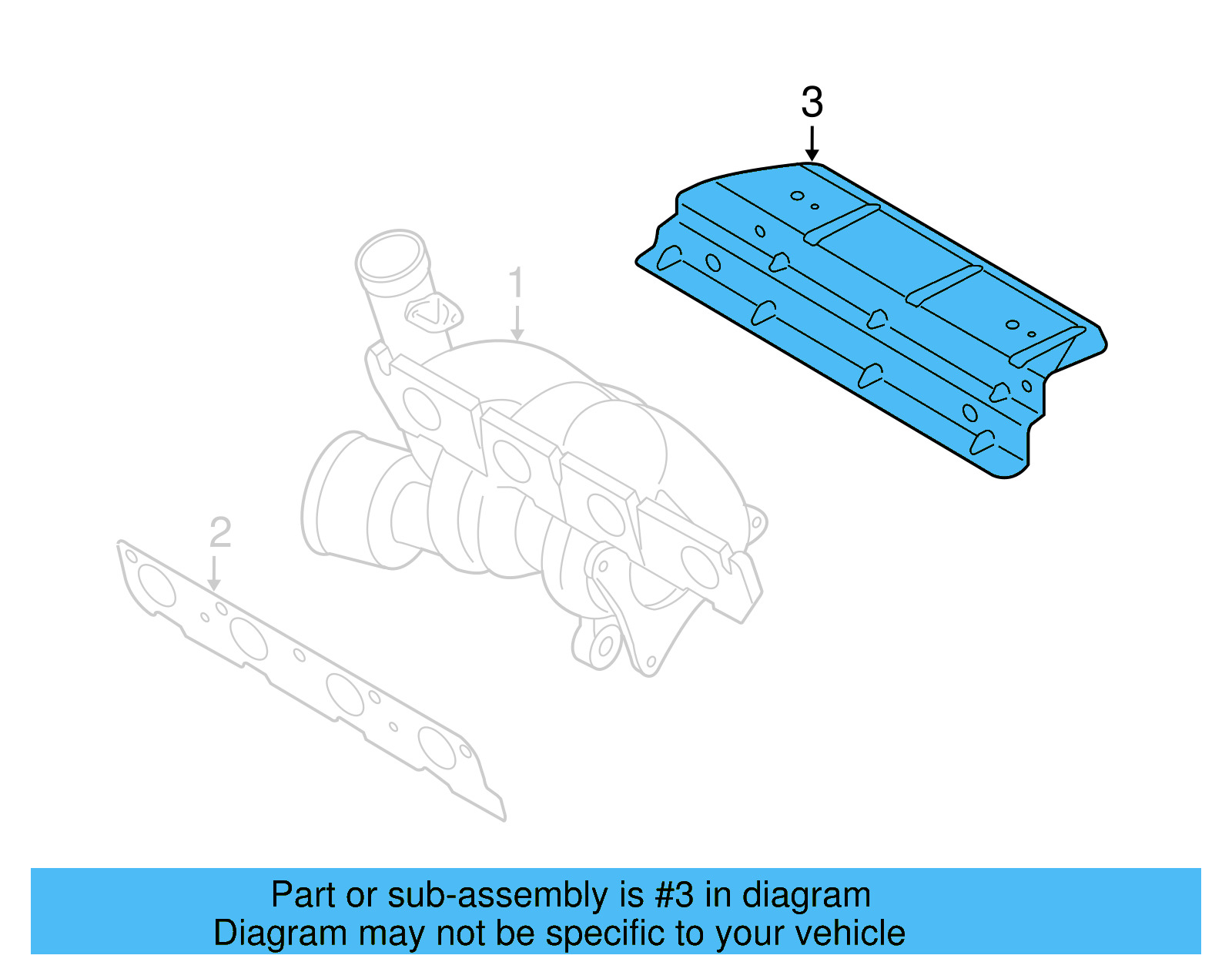 3

1

2

Part or sub-assembly is #3 in diagram
Diagram may not be specific to your vehicle