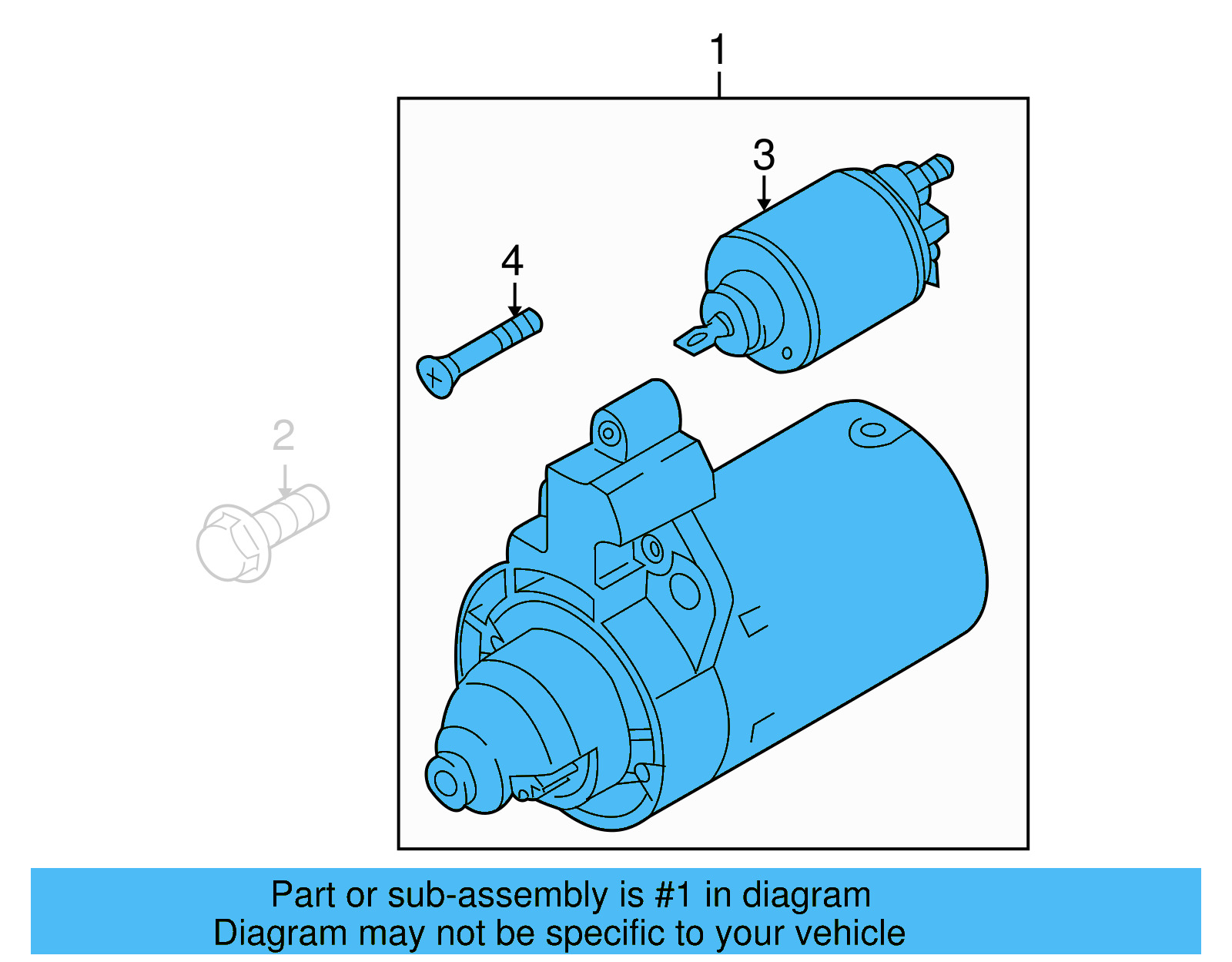 1

3

4

2

Part or sub-assembly is #1 in diagram
Diagram may not be specific to your vehicle