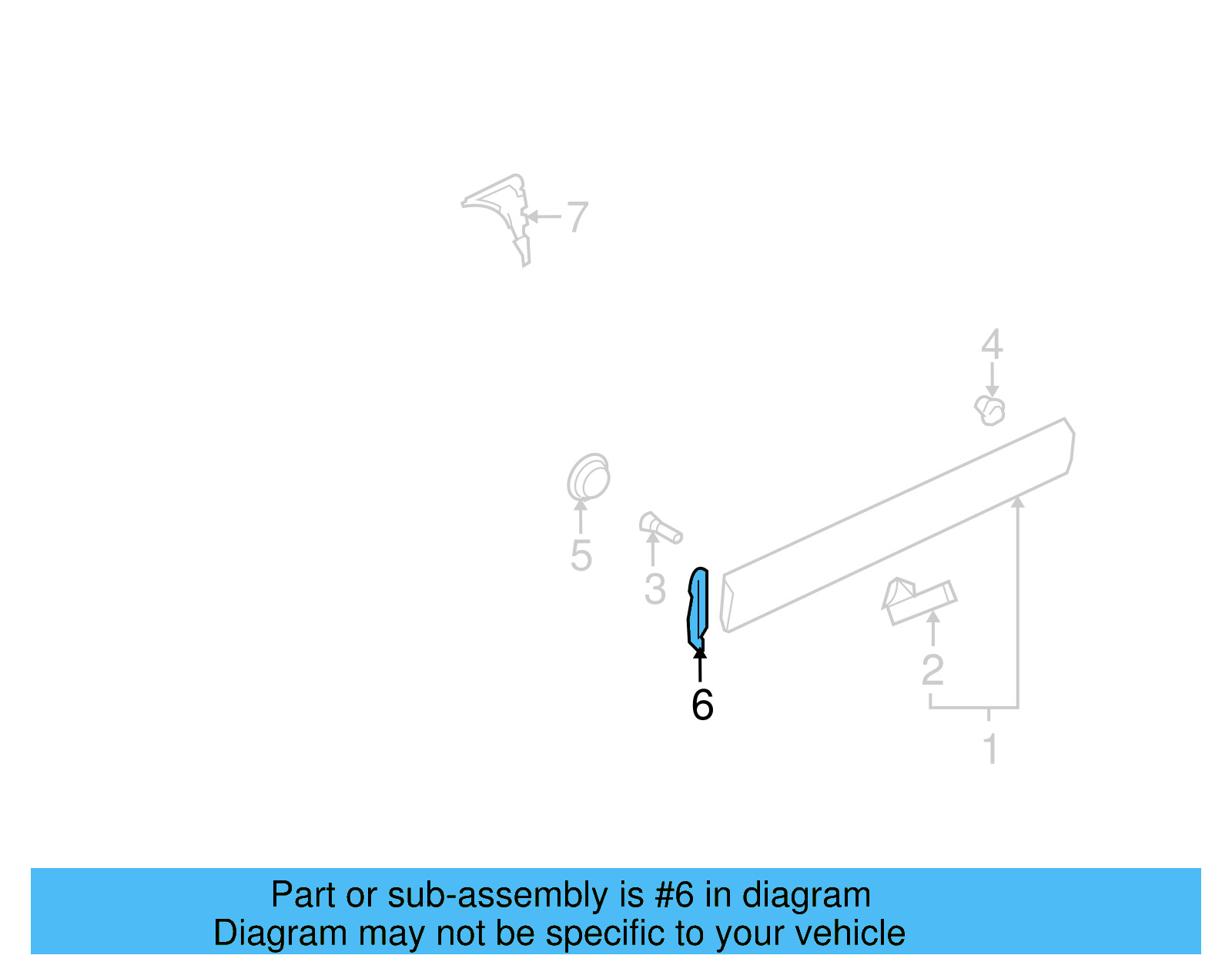 7

4

5

3

6

2

1

Part or sub-assembly is #6 in diagram
Diagram may not be specific to your vehicle