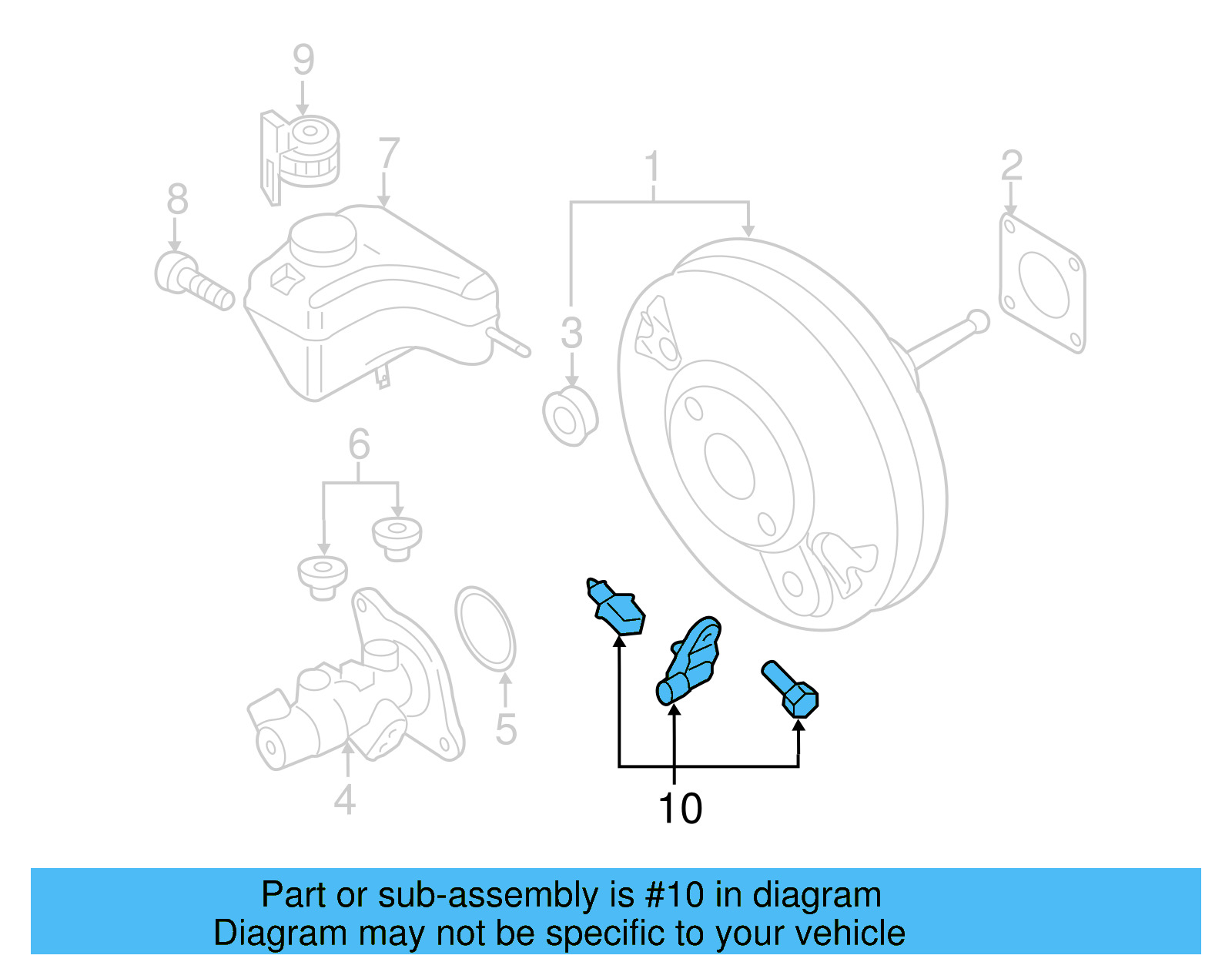 9
7
8
1
2
3
6
5
4
10

Part or sub-assembly is #10 in diagram
Diagram may not be specific to your vehicle