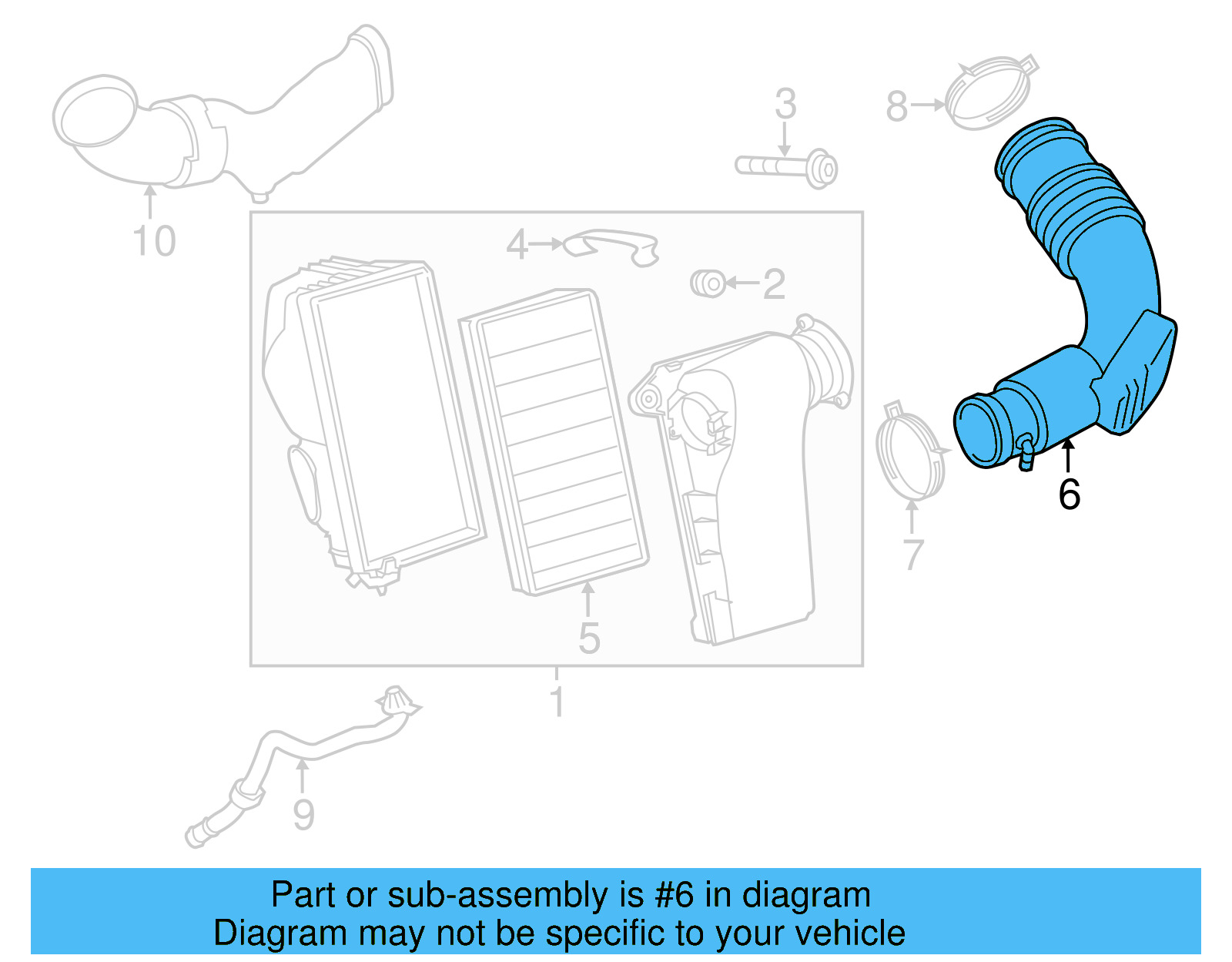 10
3
8
4
2
6
7
5
1
9

Part or sub-assembly is #6 in diagram
Diagram may not be specific to your vehicle