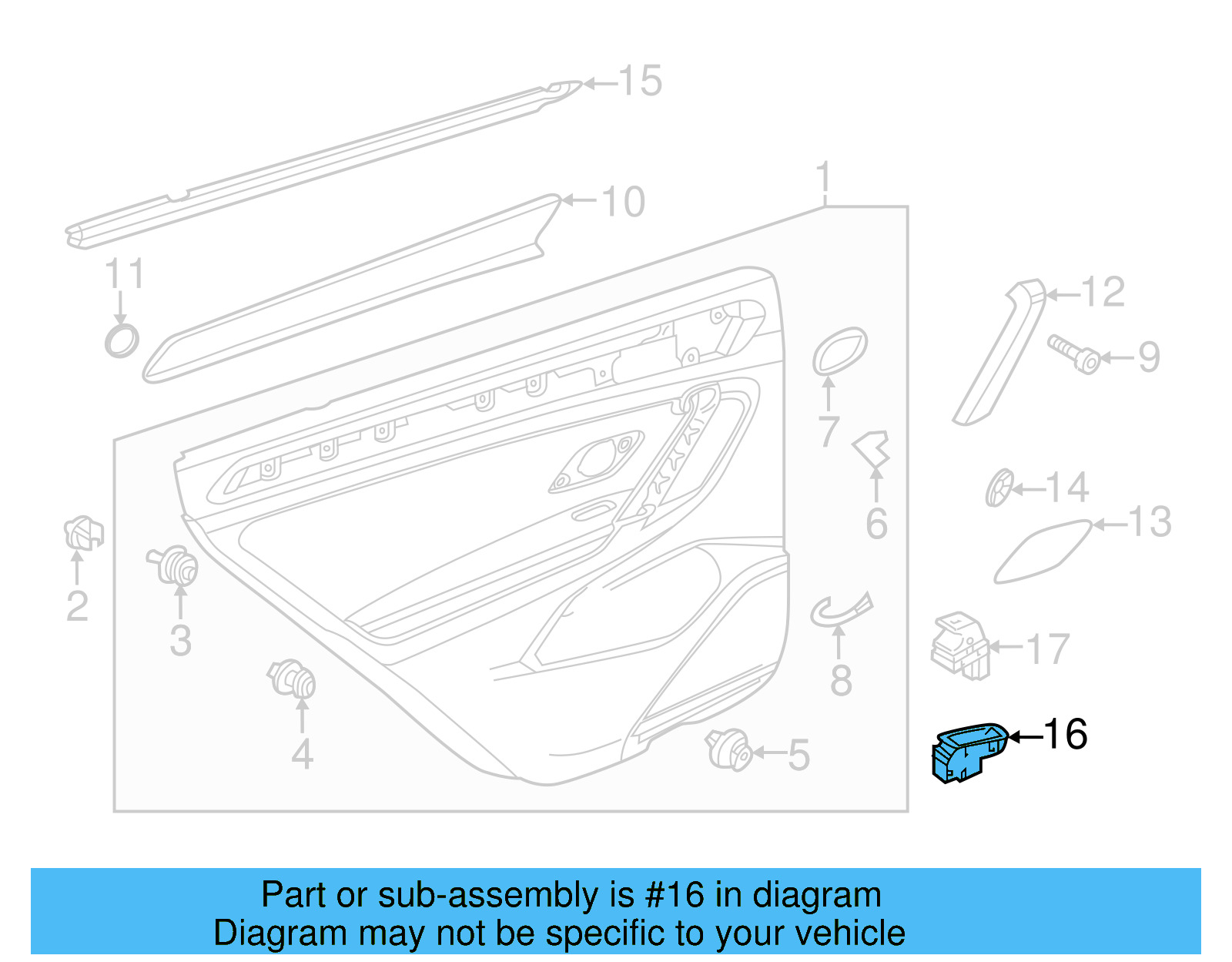 15
10
1
11
12
9
7
6
14
13
2
3
8
17
4
5
16

Part or sub-assembly is #16 in diagram
Diagram may not be specific to your vehicle