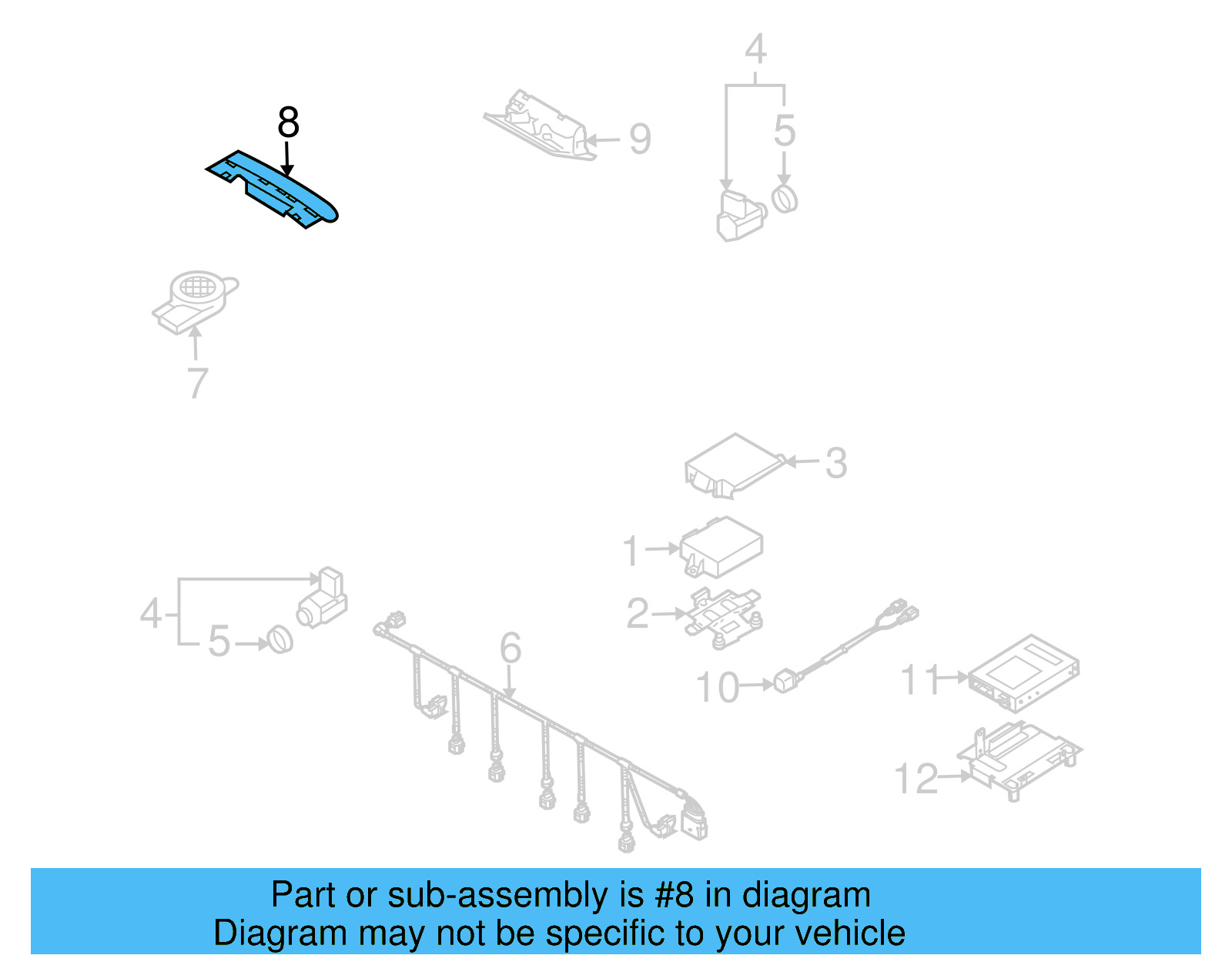 8

9

4

5

7

3

1

2

4

5

6

10

11

12

Part or sub-assembly is #8 in diagram
Diagram may not be specific to your vehicle