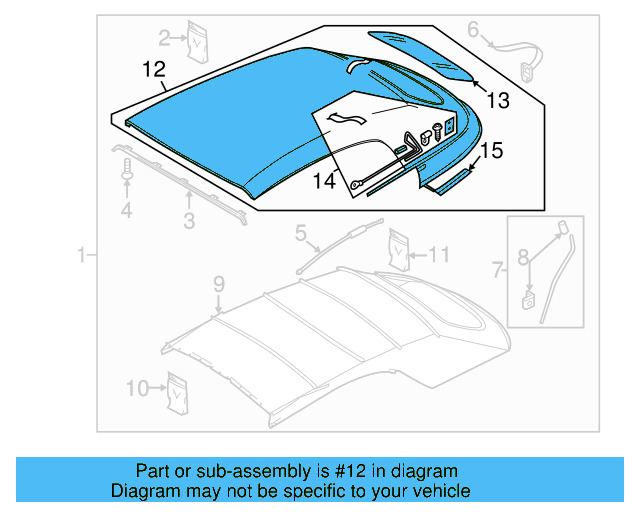 2
6
12
13
15
14
4
3
1
5
11
7
8
9
10

Part or sub-assembly is #12 in diagram
Diagram may not be specific to your vehicle