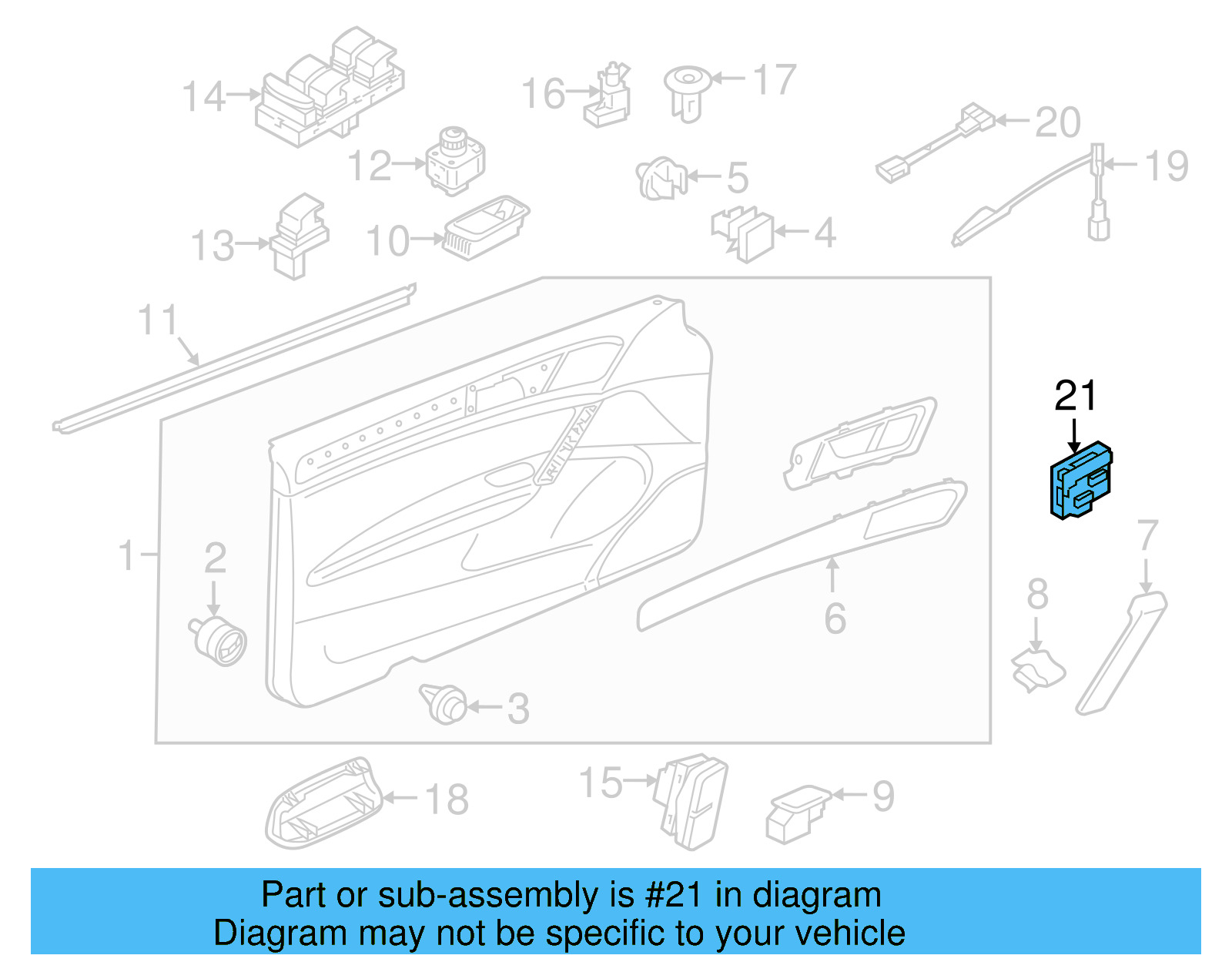 14
16
17
20
12
5
19
13
10
4
11
21
1
2
6
7
8
3
18
15
9

Part or sub-assembly is #21 in diagram
Diagram may not be specific to your vehicle