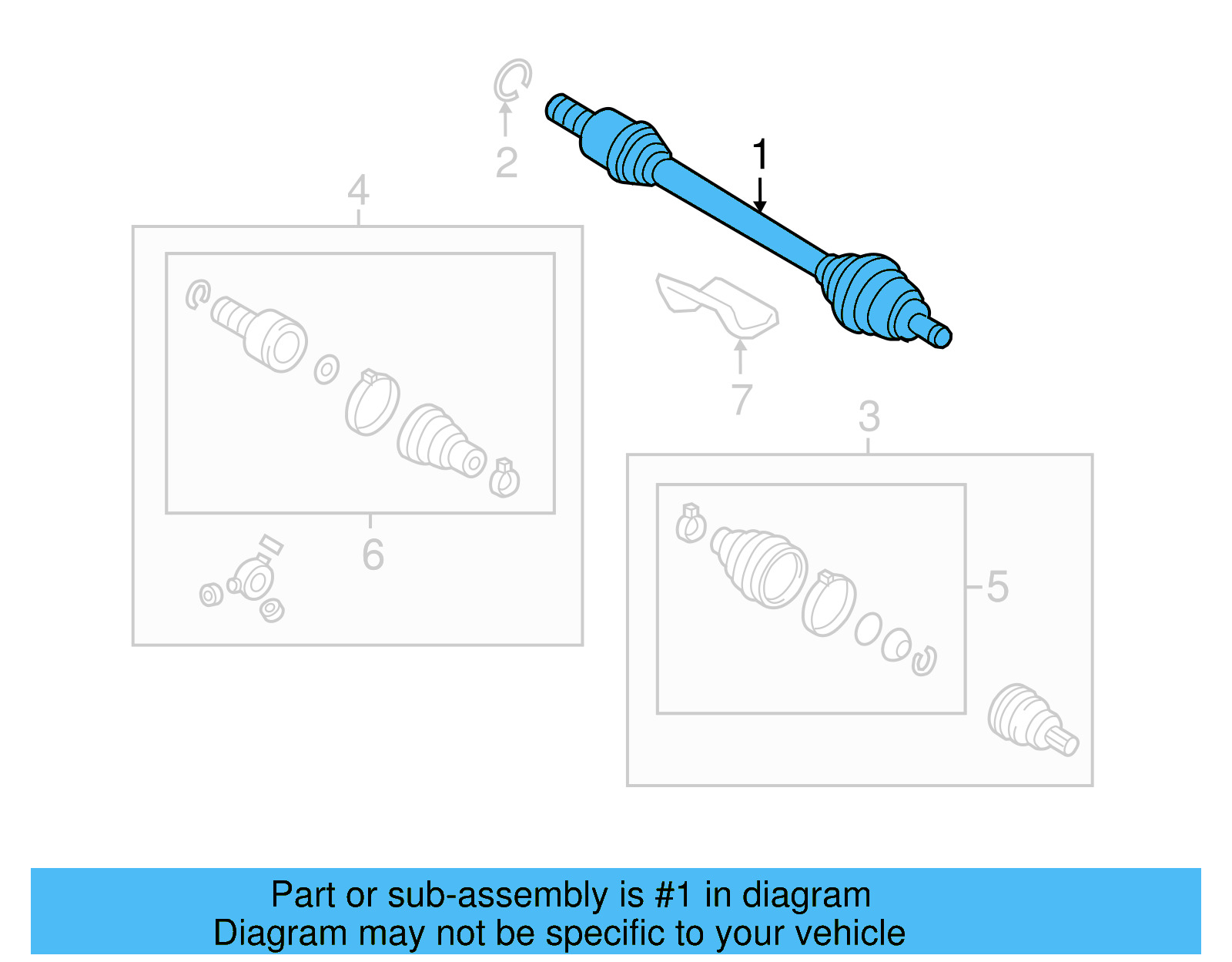 2
1
4
7
3
6
5

Part or sub-assembly is #1 in diagram
Diagram may not be specific to your vehicle