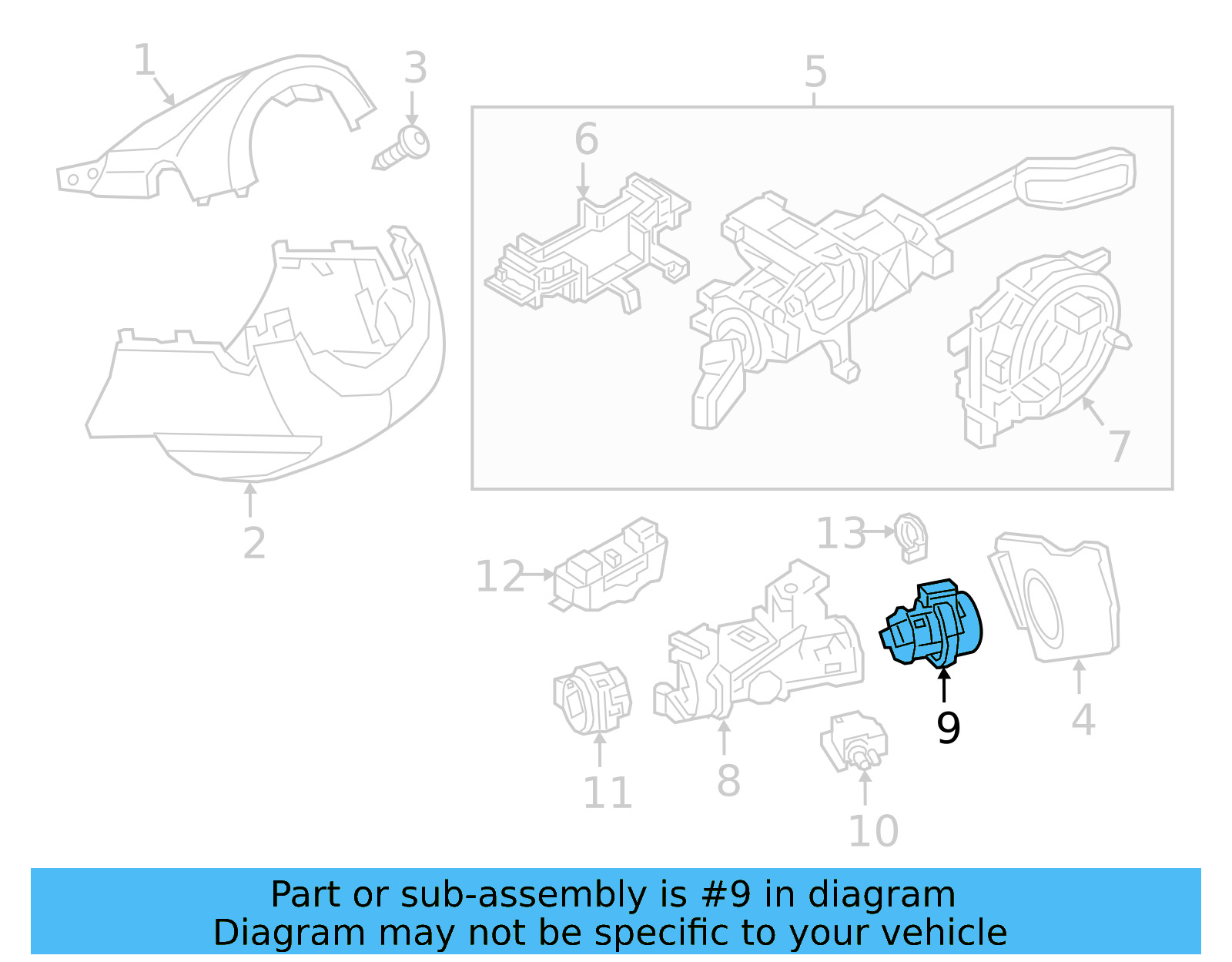 1
3
5
6
7
2
13
12
4
9
11
8
10

Part or sub-assembly is #9 in diagram
Diagram may not be specific to your vehicle