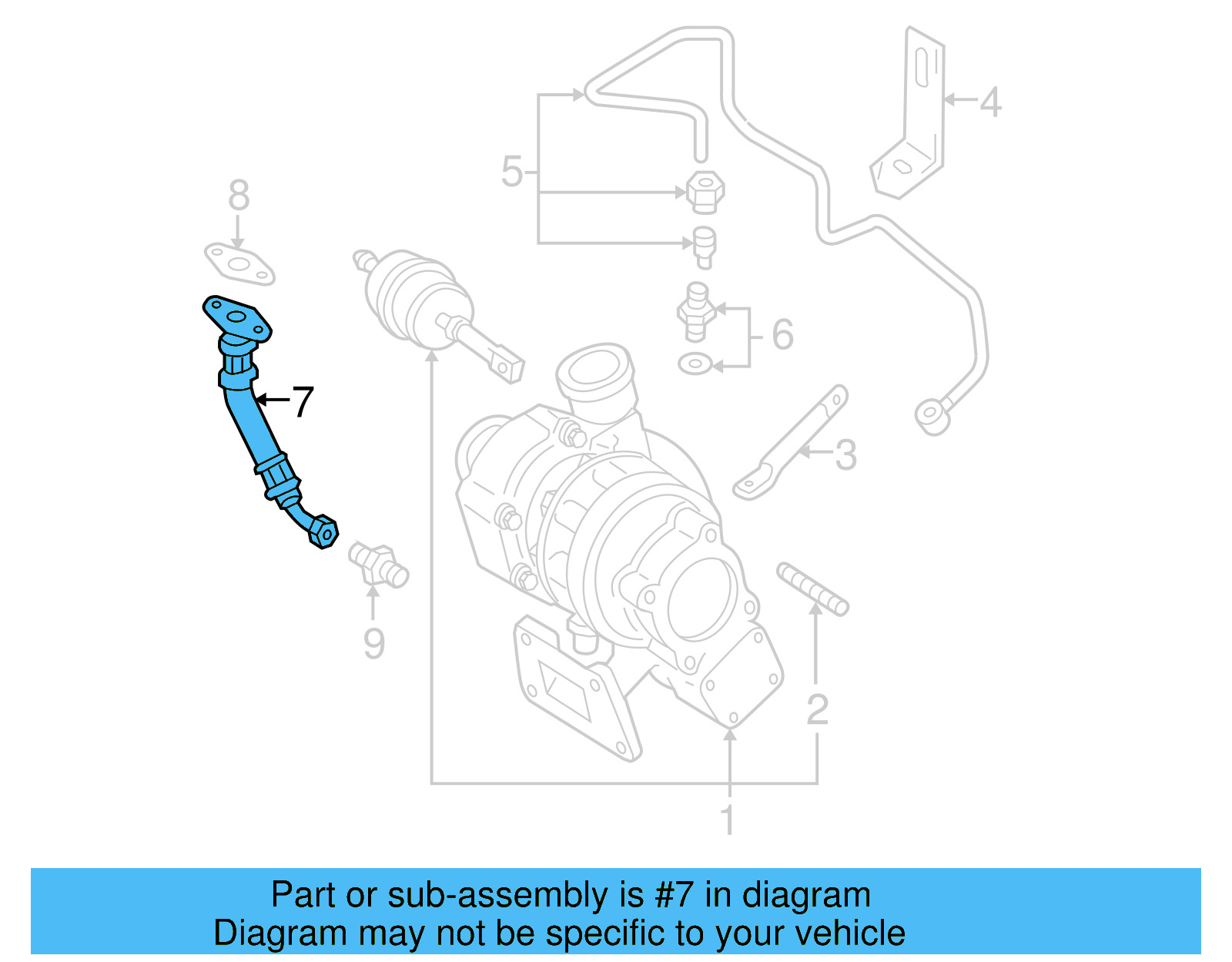 4
5
8
6
7
3
9
2
1

Part or sub-assembly is #7 in diagram
Diagram may not be specific to your vehicle