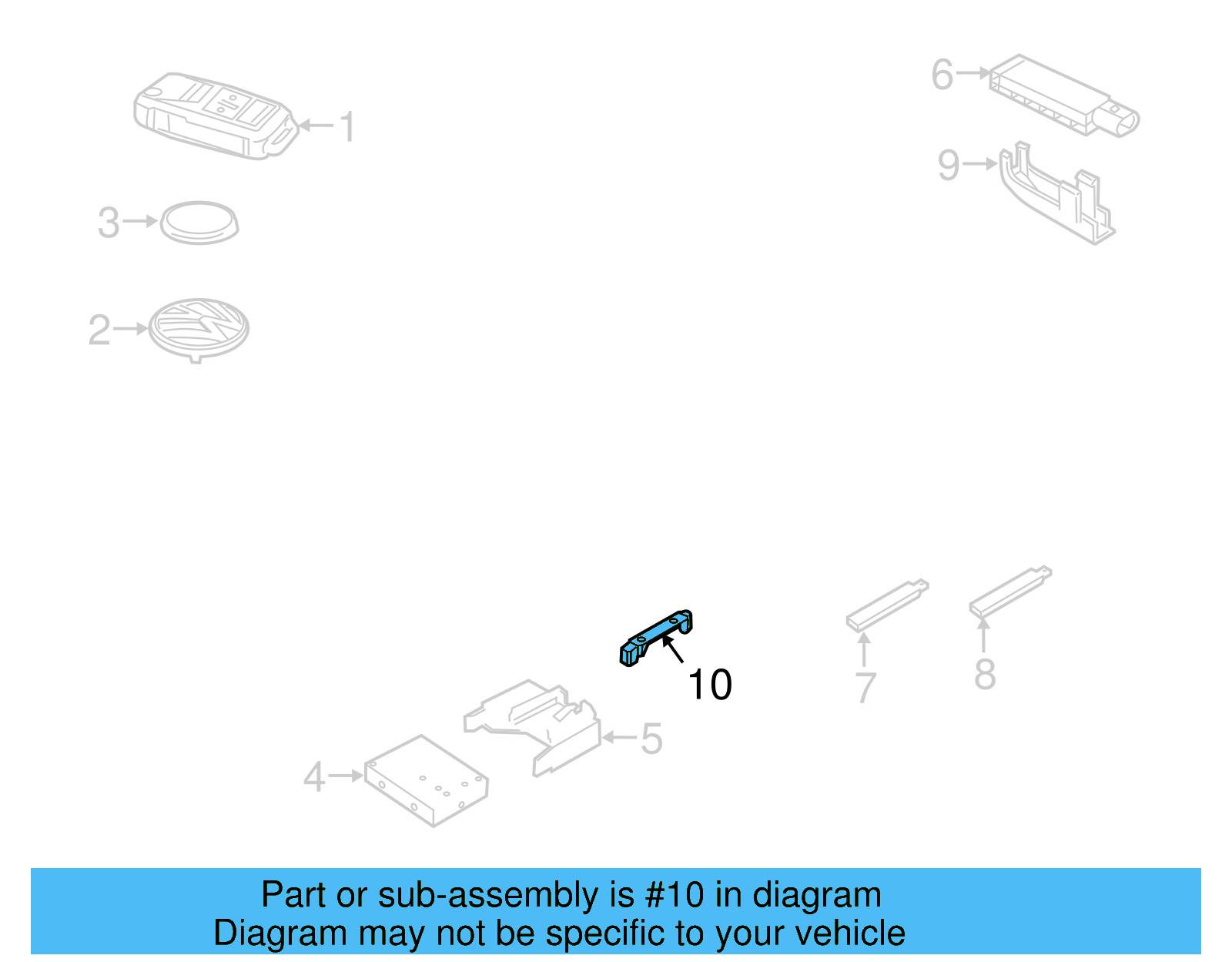 1
6
9
3
2
10
7
8
5
4

Part or sub-assembly is #10 in diagram
Diagram may not be specific to your vehicle