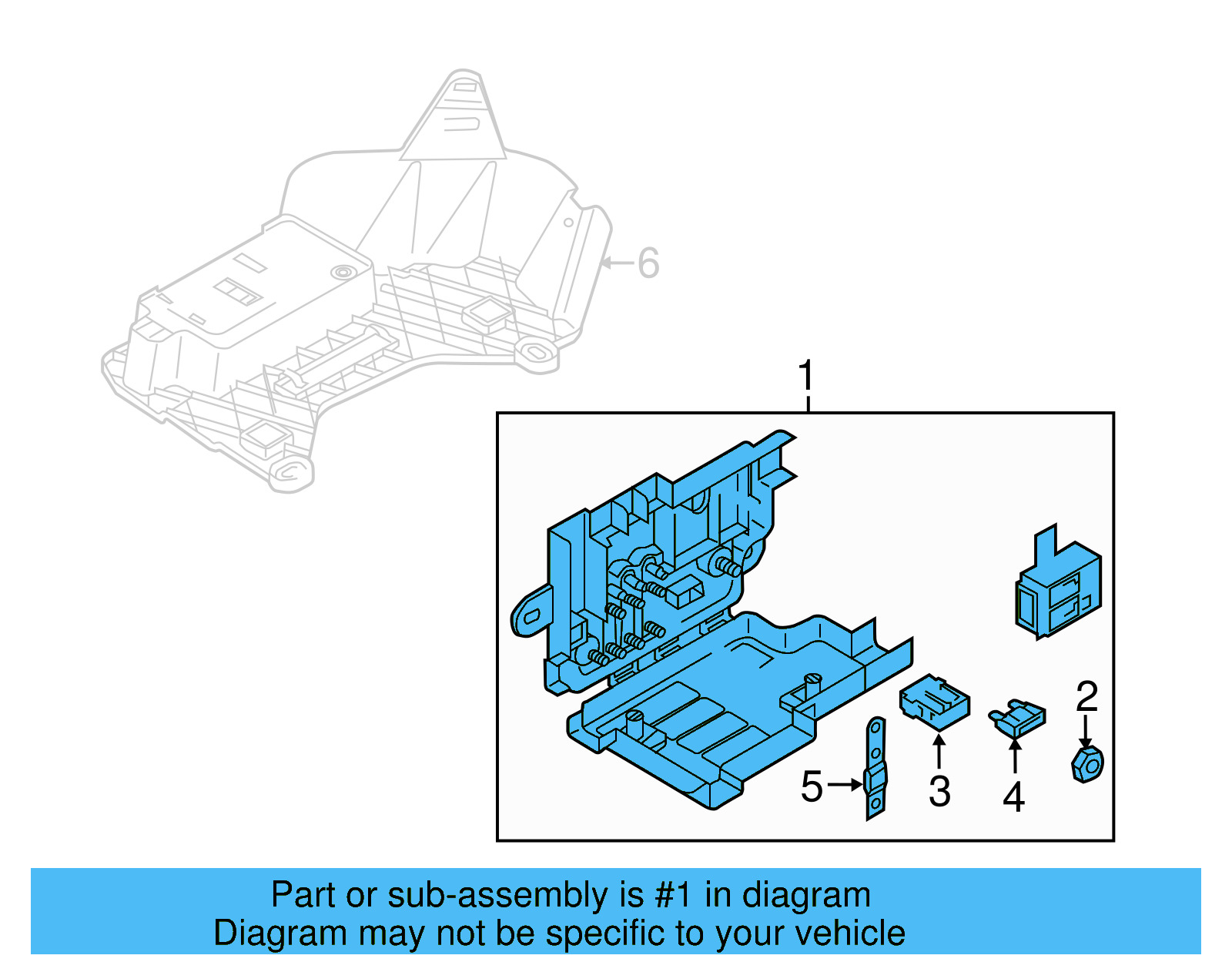 6

1

2

5

3

4

Part or sub-assembly is #1 in diagram
Diagram may not be specific to your vehicle