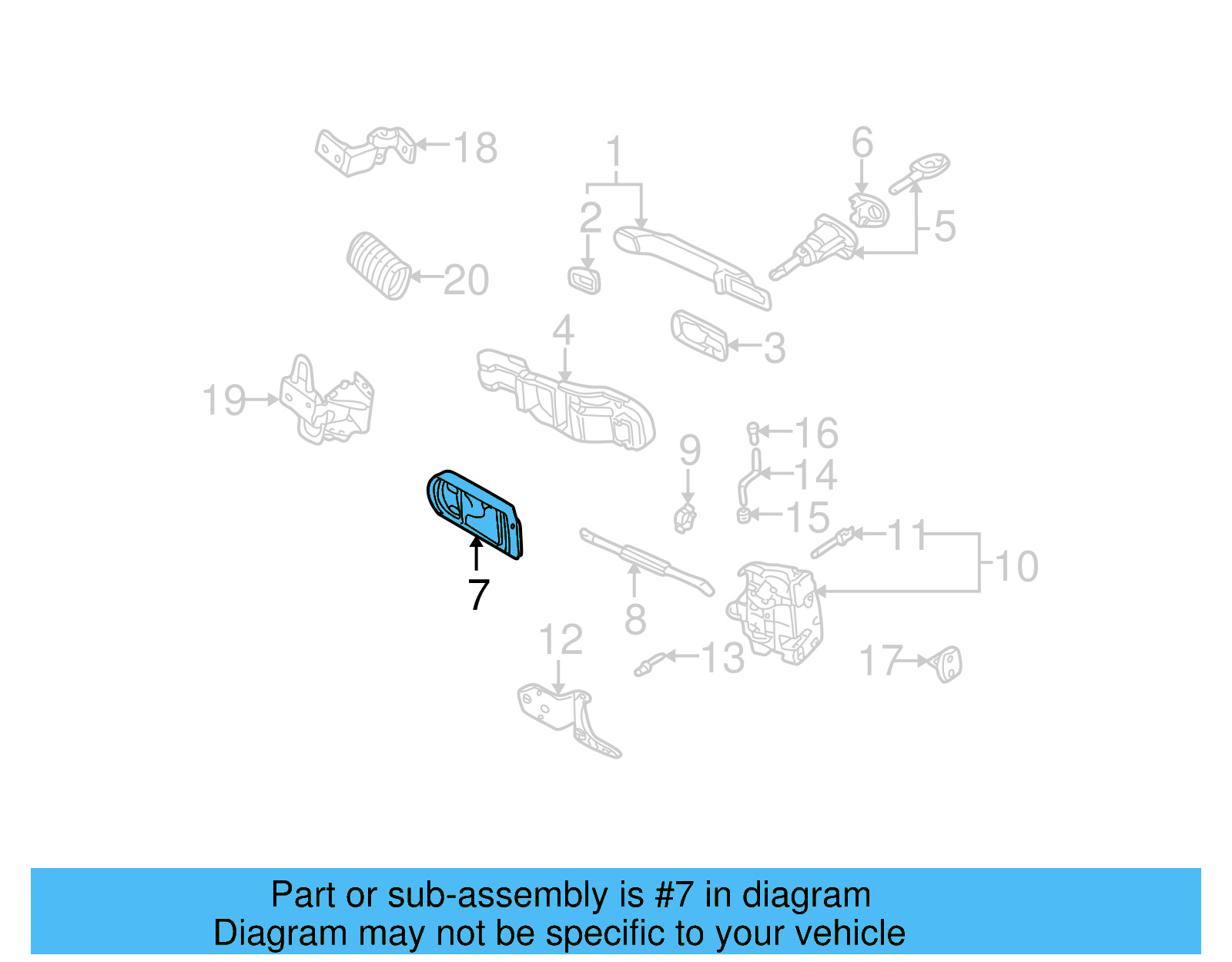 18
1
6
2
5
20
4
3
19
16
9
14
15
11
10
7
8
12
13
17

Part or sub-assembly is #7 in diagram
Diagram may not be specific to your vehicle