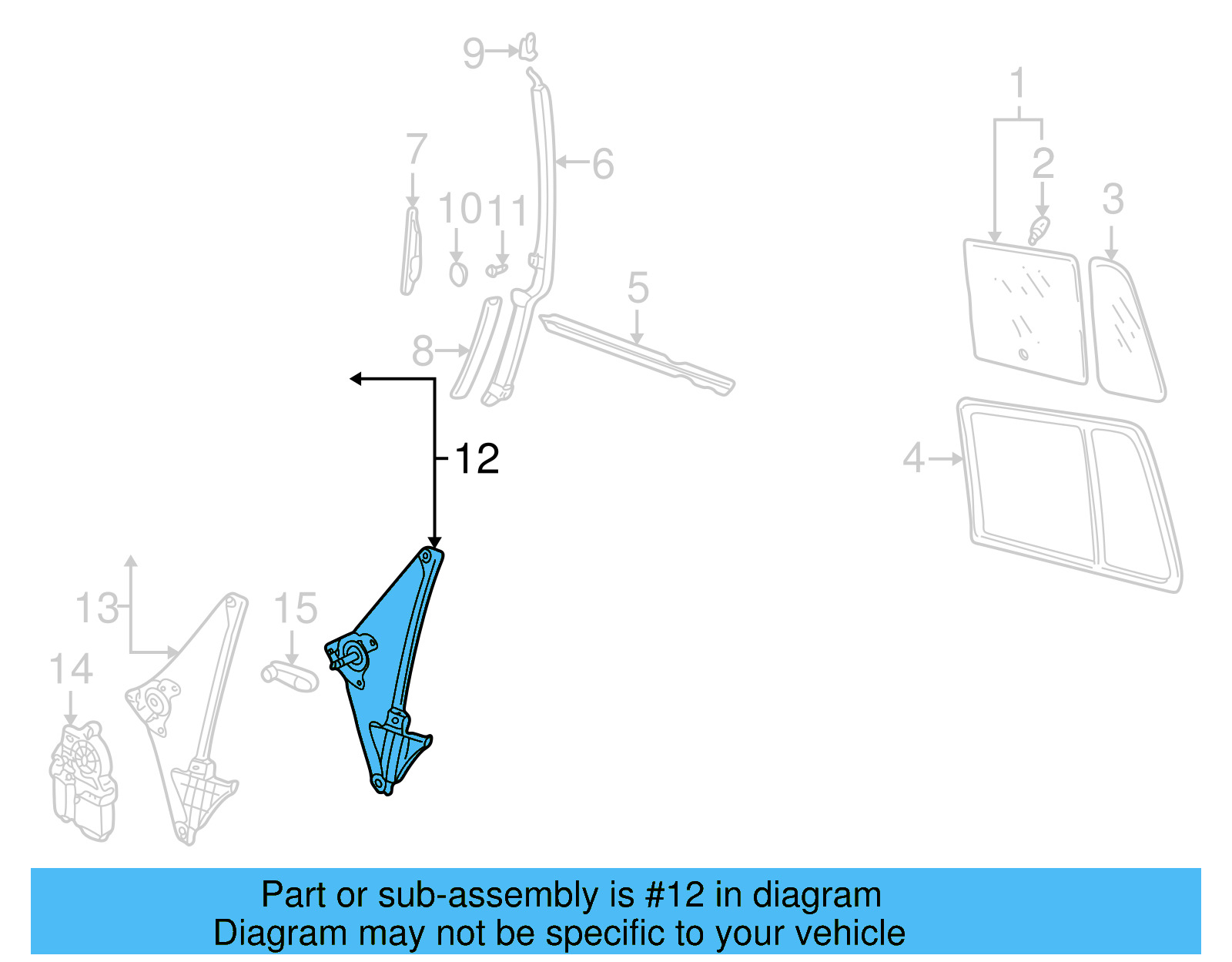 9
1
7
6
2
3
10
11
5
8
12
4
13
15
14

Part or sub-assembly is #12 in diagram
Diagram may not be specific to your vehicle