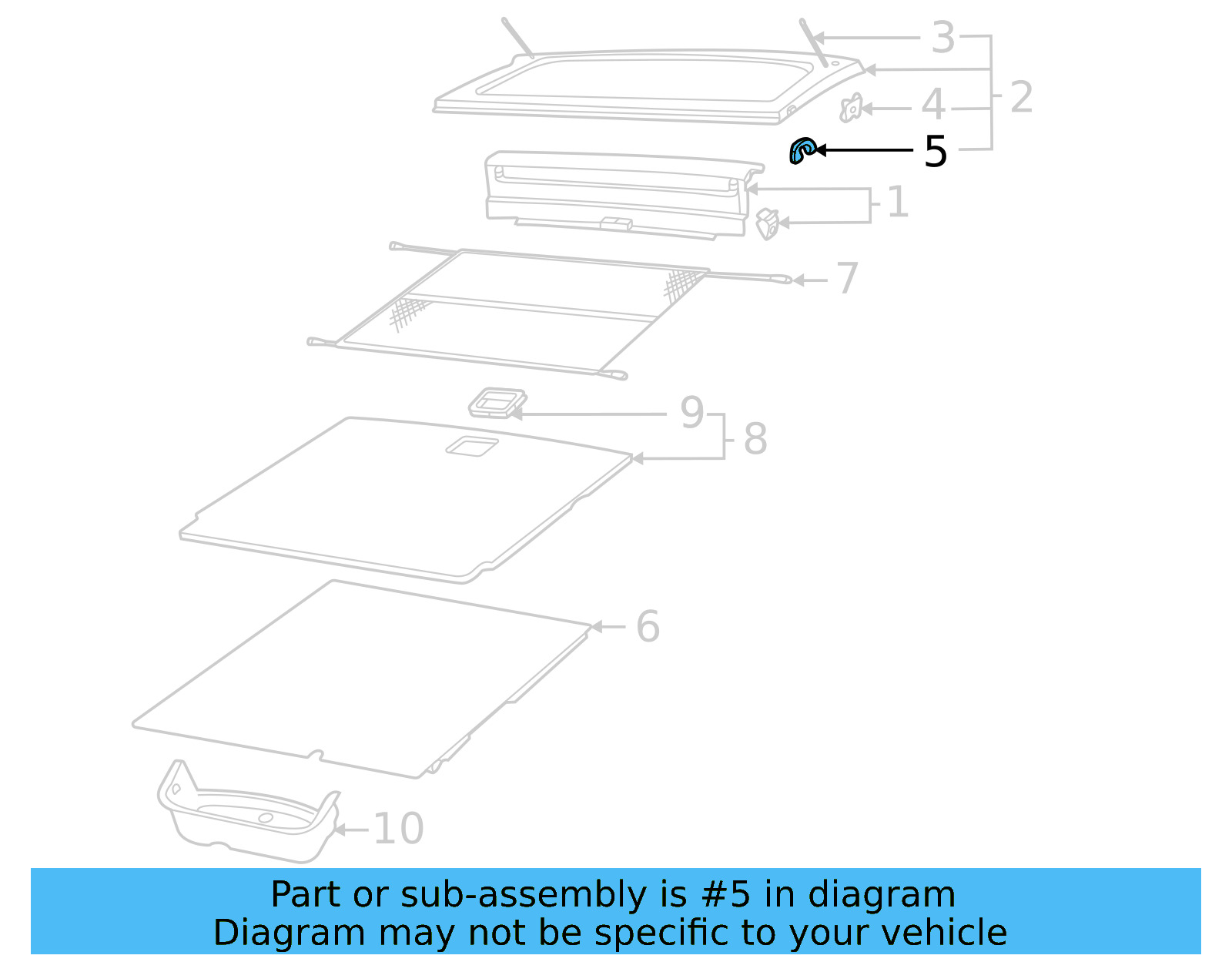 3
2
4
5
1
7
9
8
6
10

Part or sub-assembly is #5 in diagram
Diagram may not be specific to your vehicle