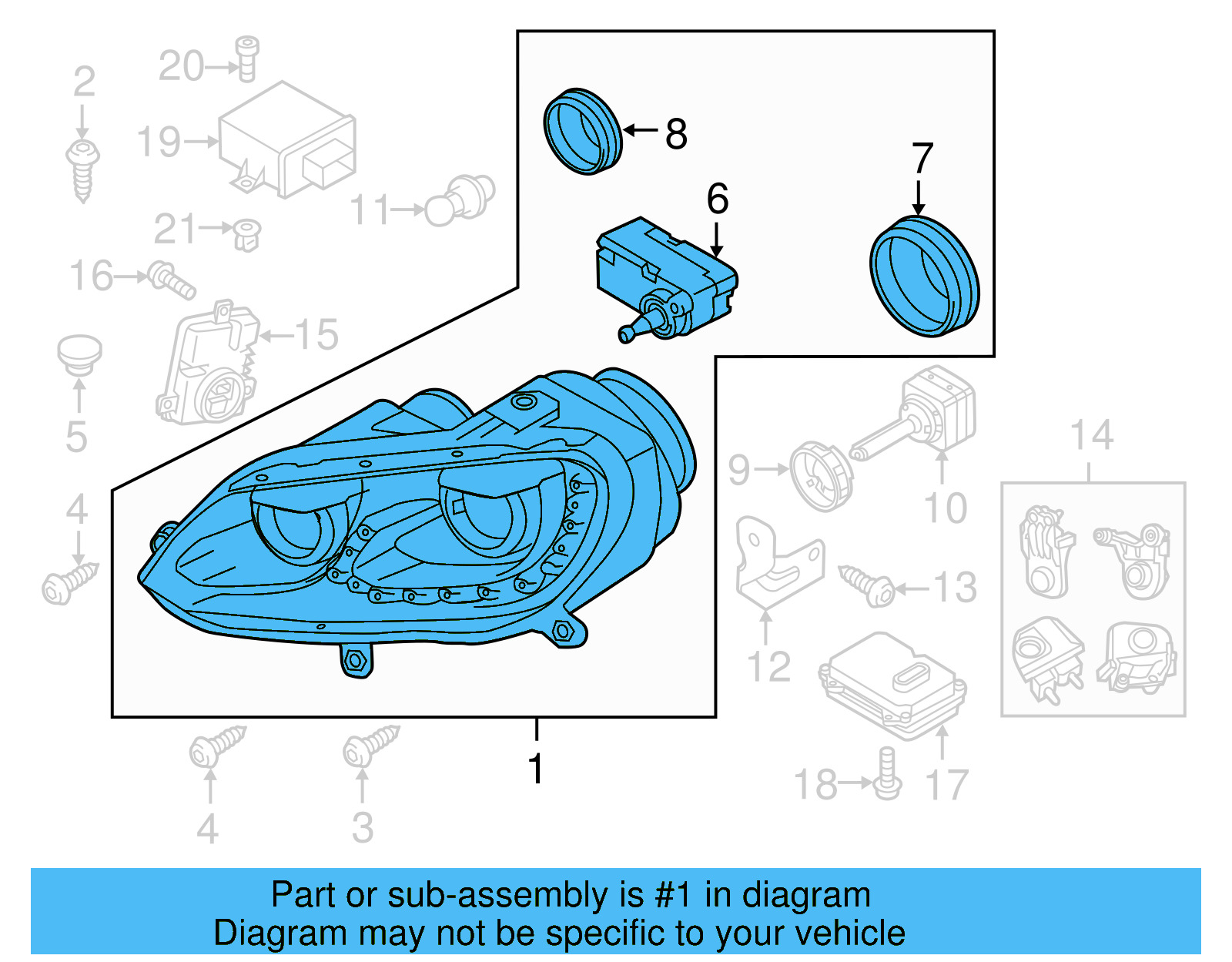 2
20
19
11
21
16
15
5
4
8
6
7
9
10
14
12
13
1
4
3
18
17

Part or sub-assembly is #1 in diagram
Diagram may not be specific to your vehicle