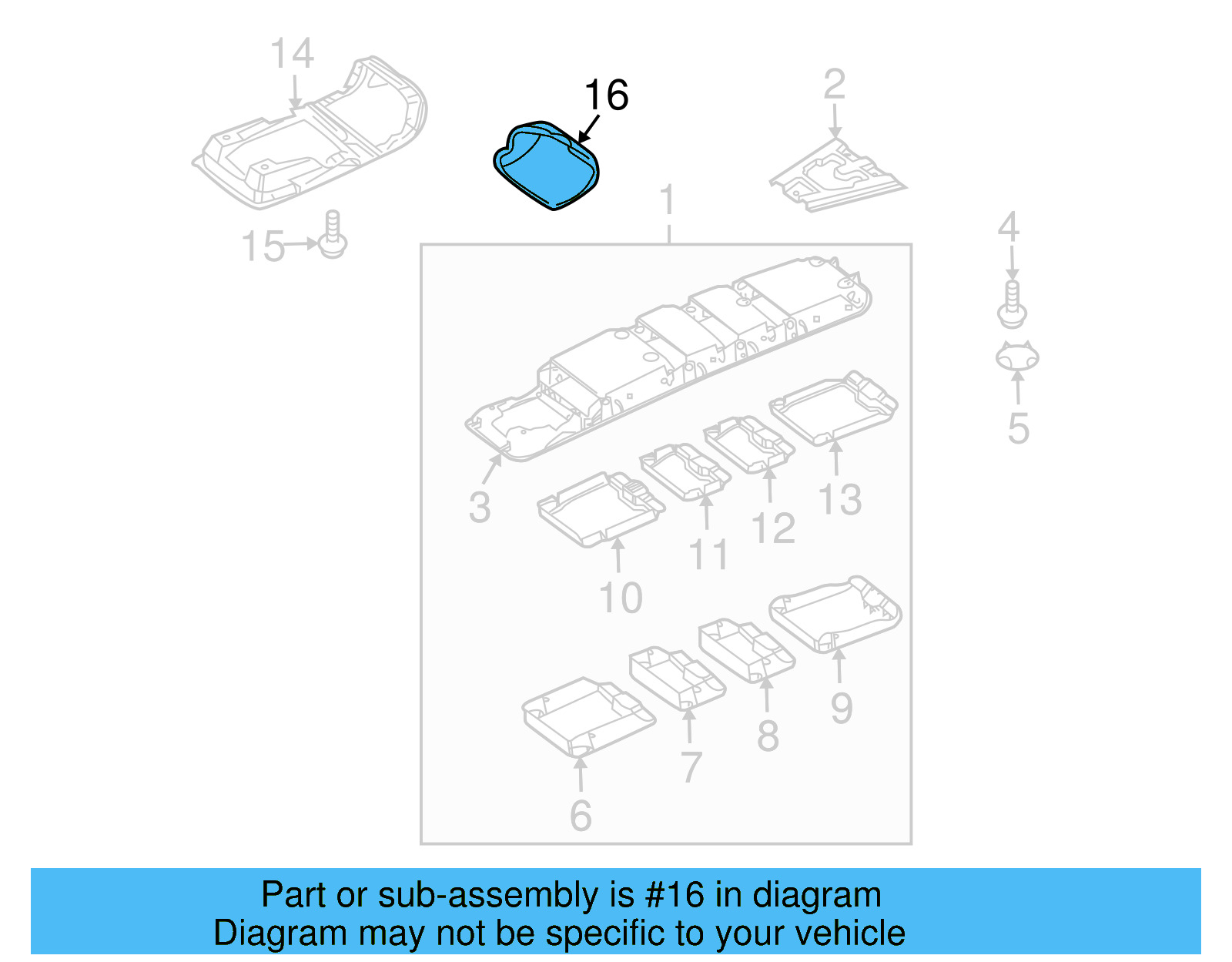 14
16
2
1
15
4
5
3
13
12
11
10
9
8
7
6

Part or sub-assembly is #16 in diagram
Diagram may not be specific to your vehicle