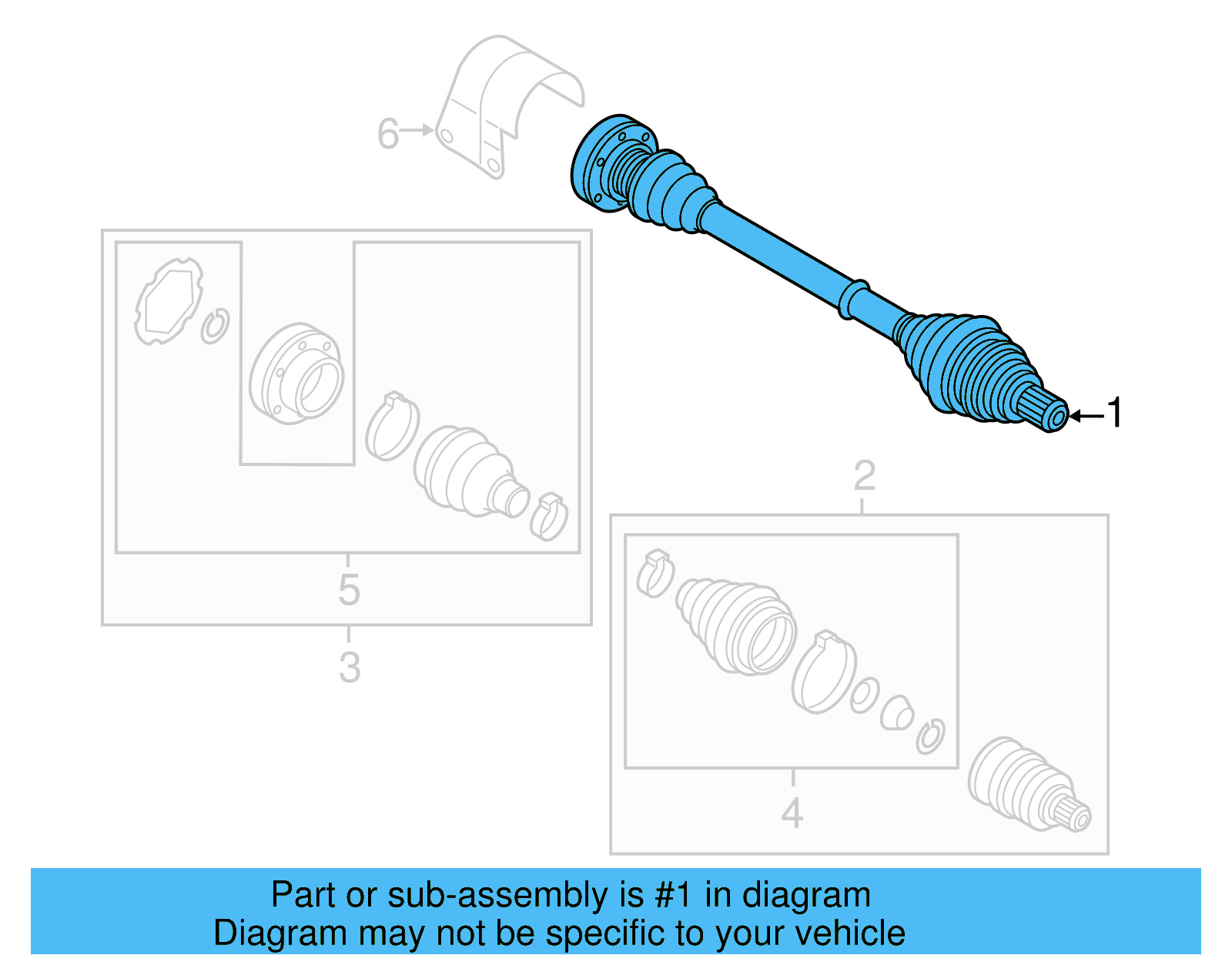 6
1
2
5
3
4

Part or sub-assembly is #1 in diagram
Diagram may not be specific to your vehicle