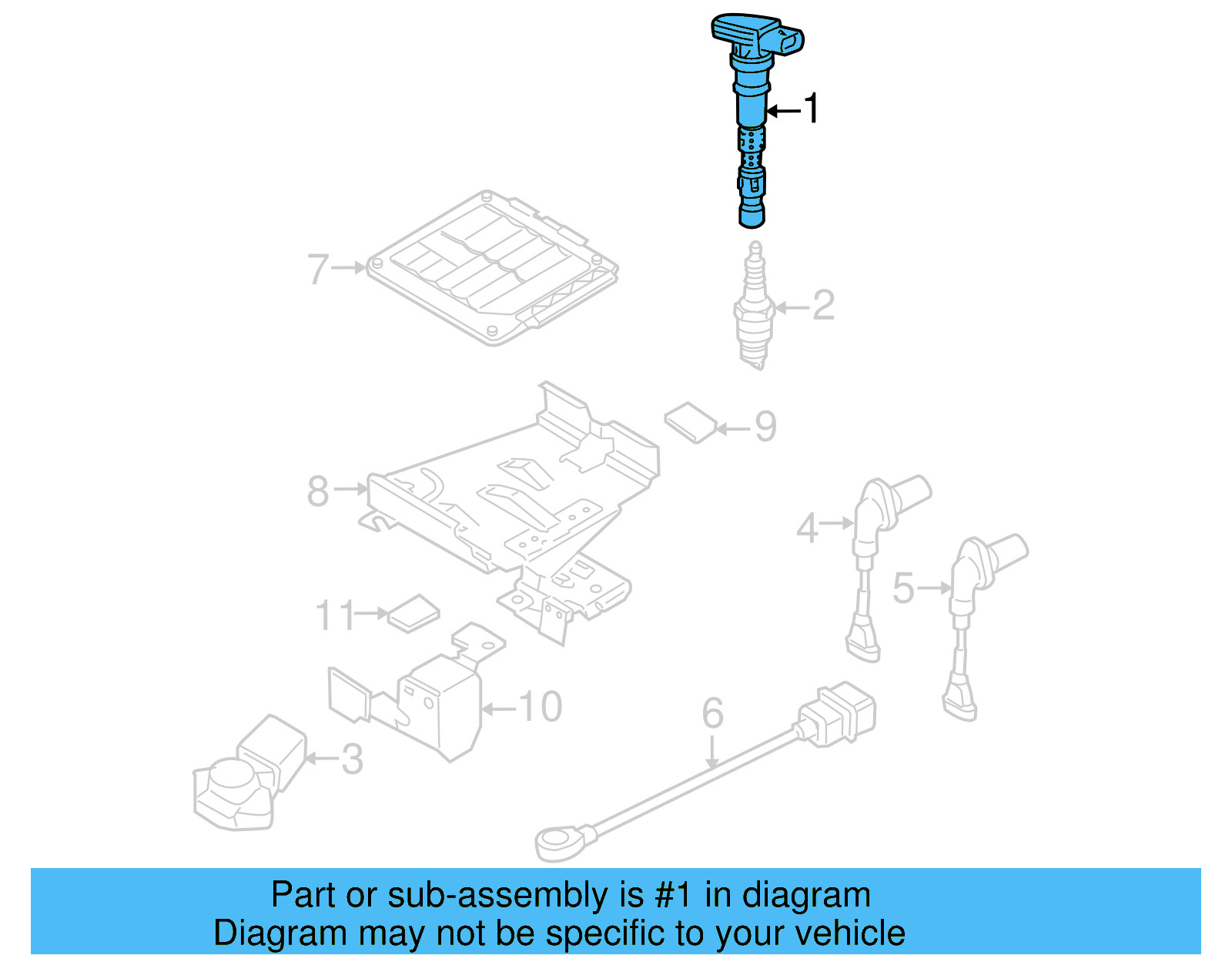 1
7
2
9
8
4
5
11
10
6
3

Part or sub-assembly is #1 in diagram
Diagram may not be specific to your vehicle