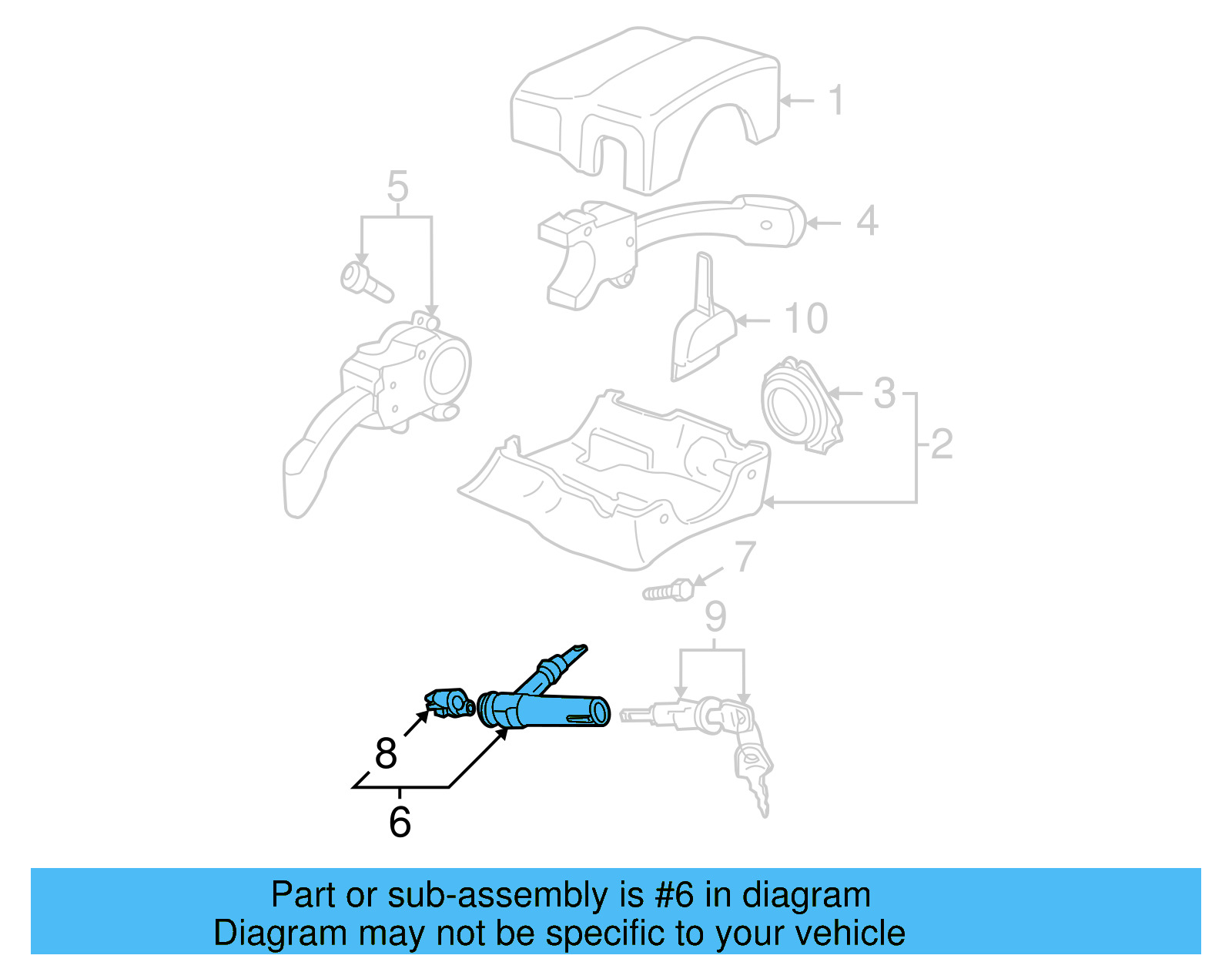 1
5
4
10
3
2
7
9
8
6

Part or sub-assembly is #6 in diagram
Diagram may not be specific to your vehicle