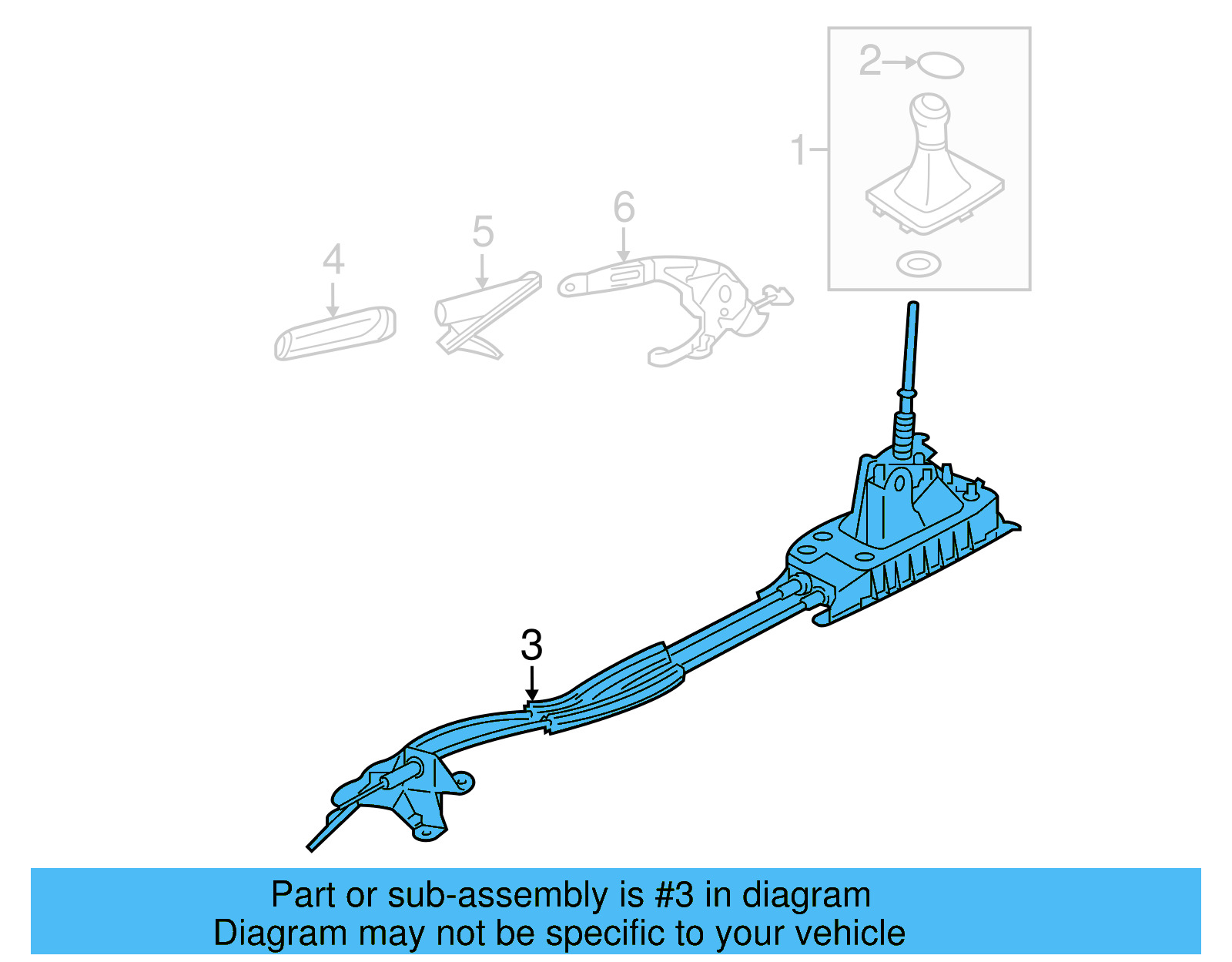 2
1
6
5
4
3

Part or sub-assembly is #3 in diagram
Diagram may not be specific to your vehicle