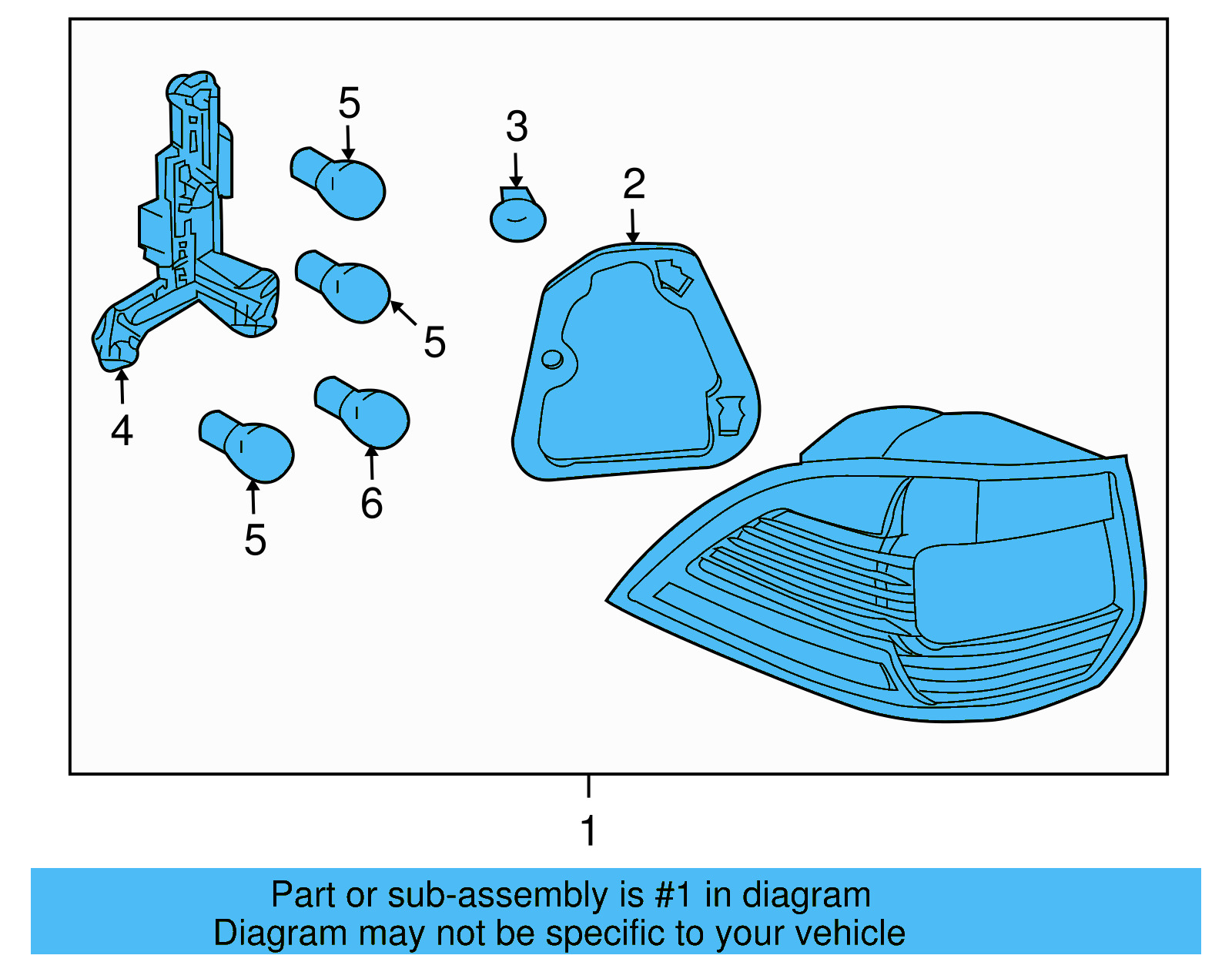 5
3
2
5
4
6
5
1

Part or sub-assembly is #1 in diagram
Diagram may not be specific to your vehicle